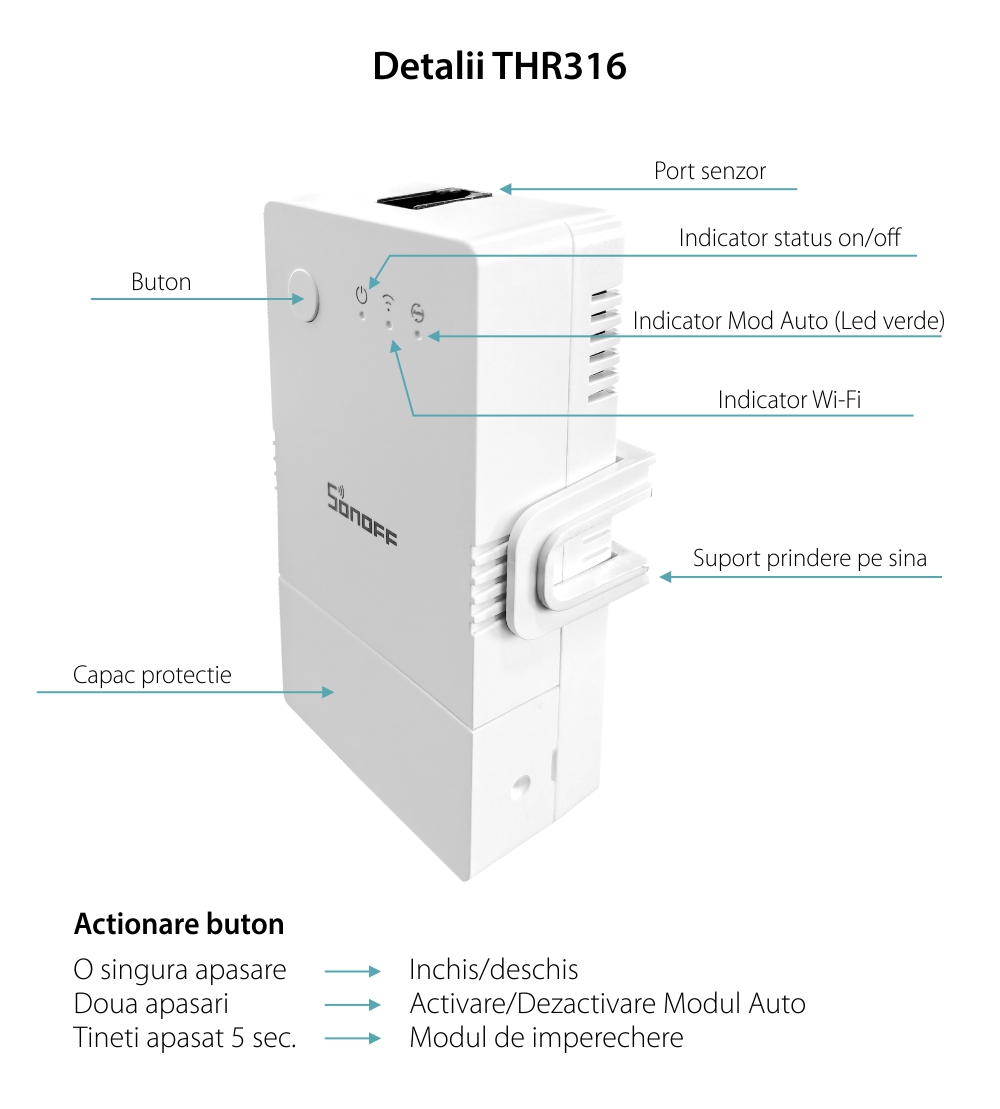 Detalii THR316

Port senzor

Indicator status on/off

Buton

Indicator Mod Auto (Led verde)

Indicator Wi-Fi

SONOFF

Suport prindere pe sina

Capac protectie

Actionare buton

O singura apasare → Inchis/deschis
Doua apasari → Activare/Dezactivare Modul Auto
Tineti apasat 5 sec. → Modul de imperechere