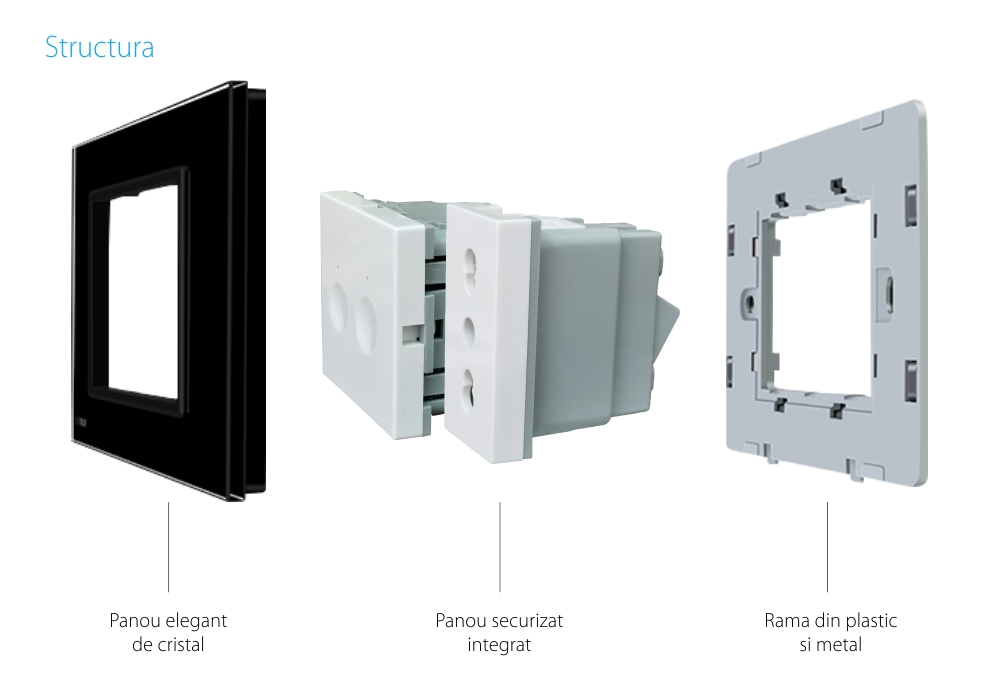 Structura

Panou elegant de cristal

Panou securizat integrat

Rama din plastic si metal