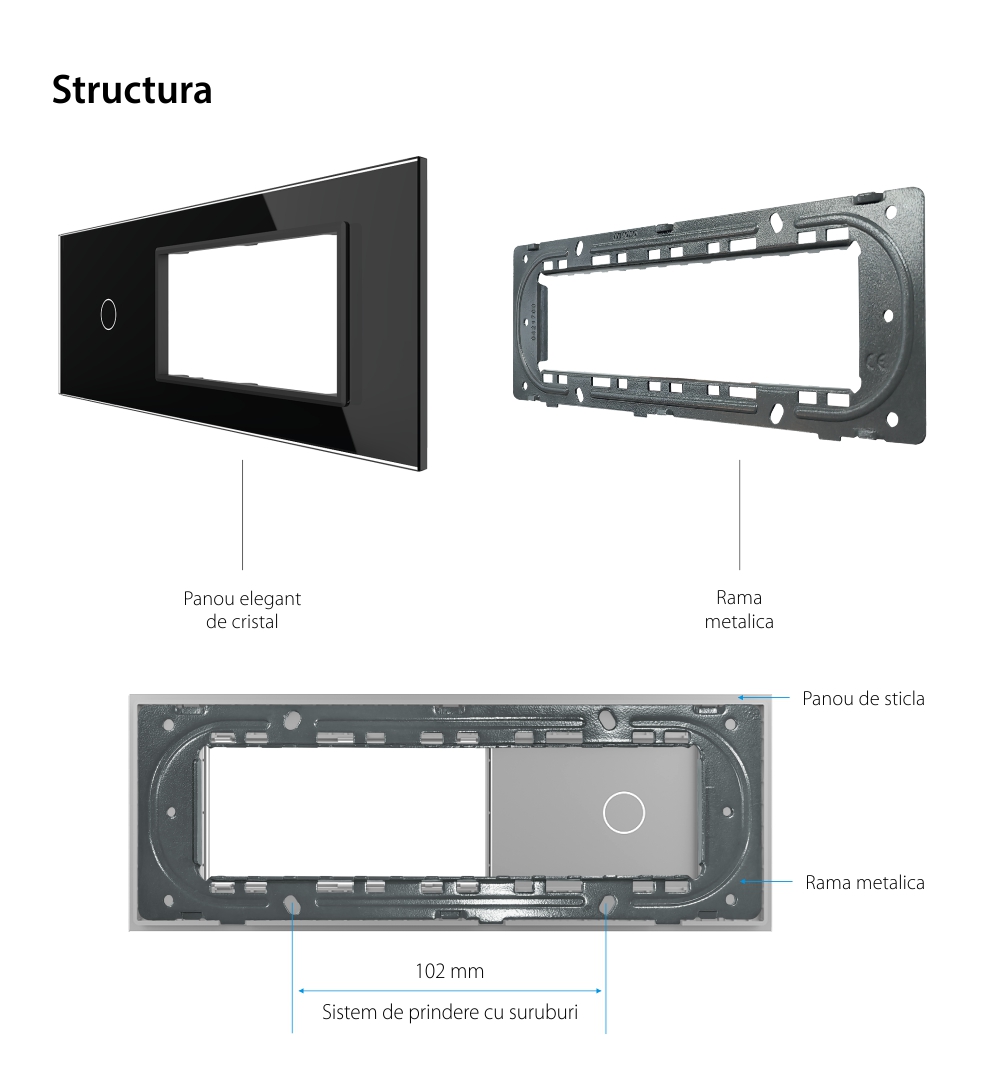 Structura

Panou elegant de cristal

Rama metalica

Panou de sticla

Rama metalica

102 mm

Sistem de prindere cu suruburi