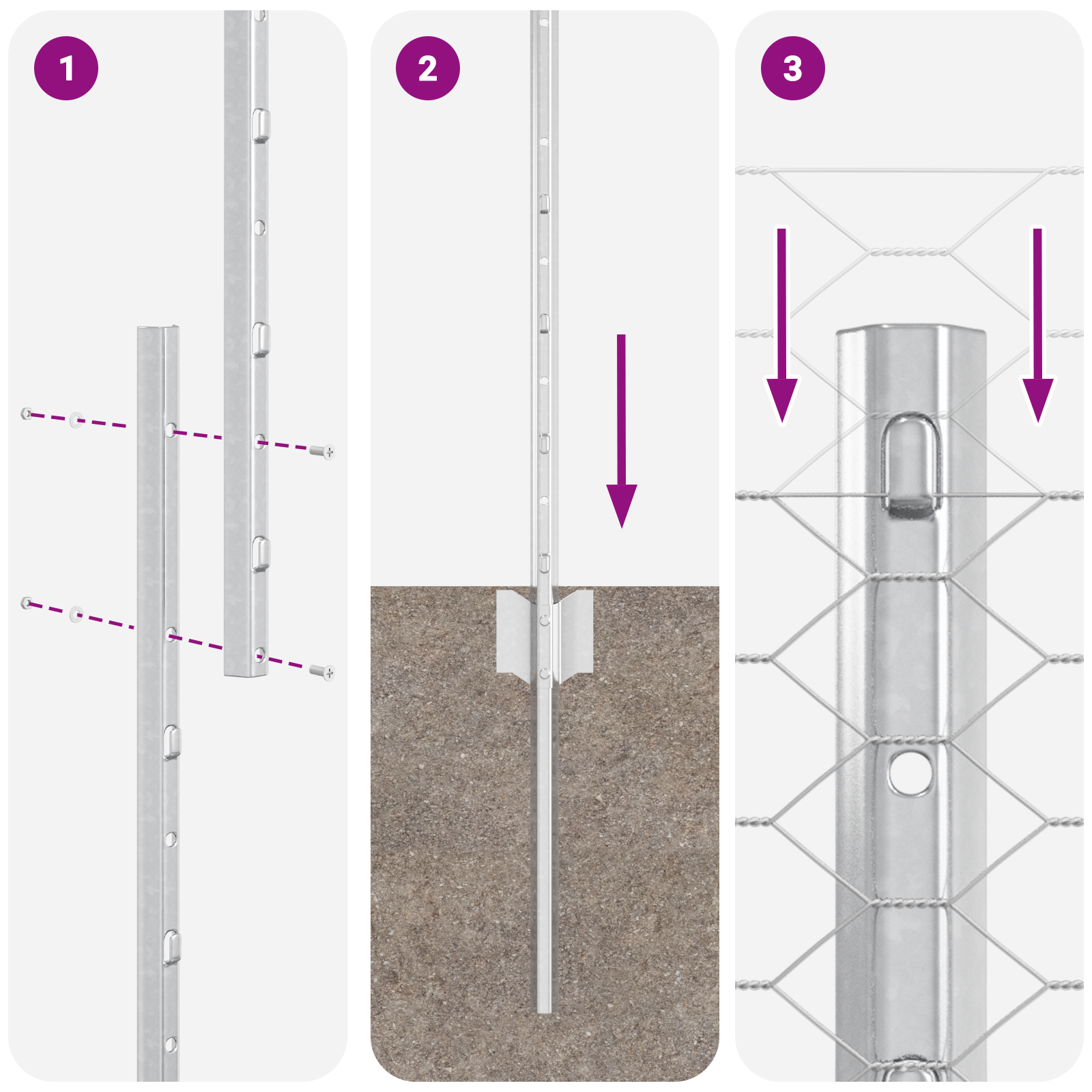 1

2

3