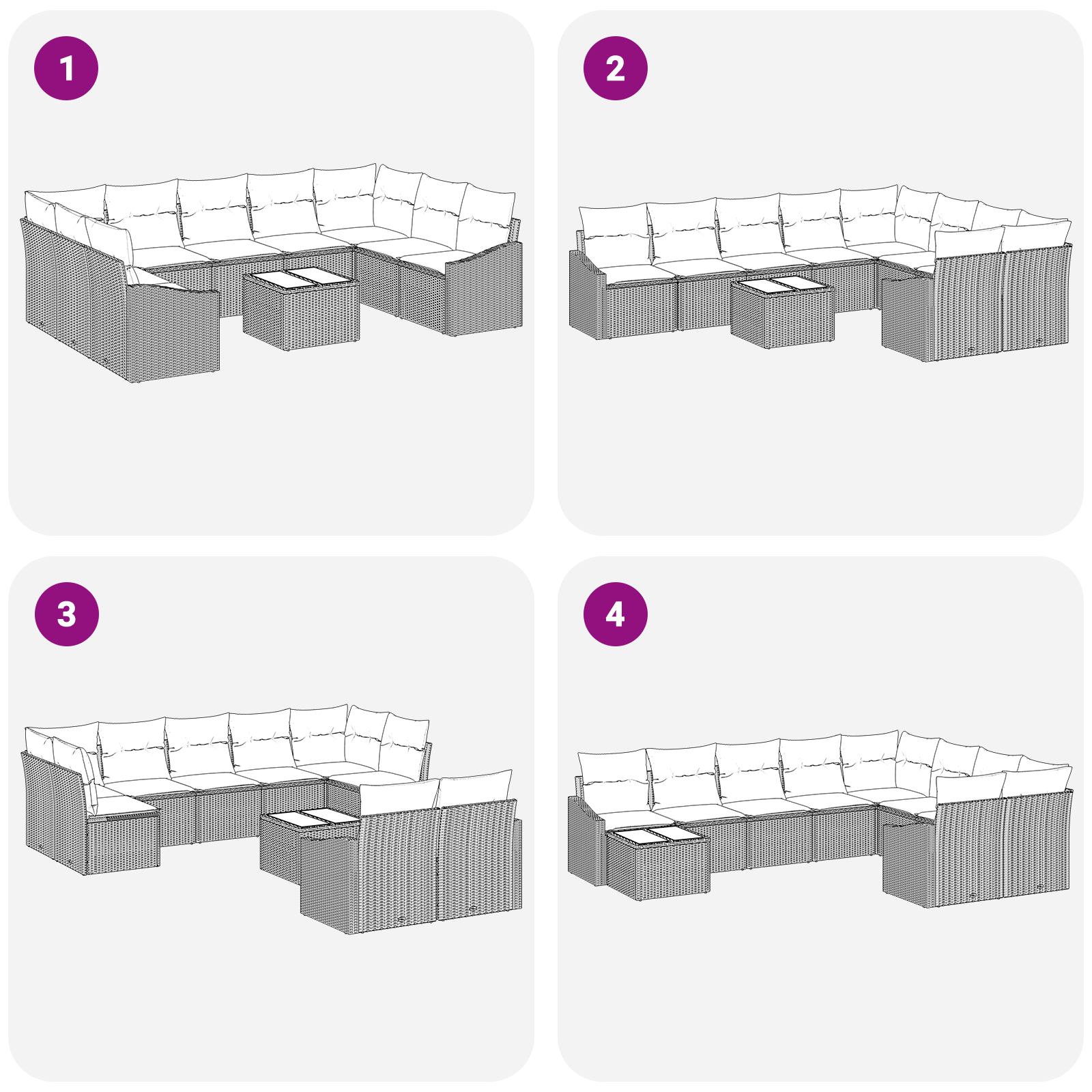 1

2

3

4