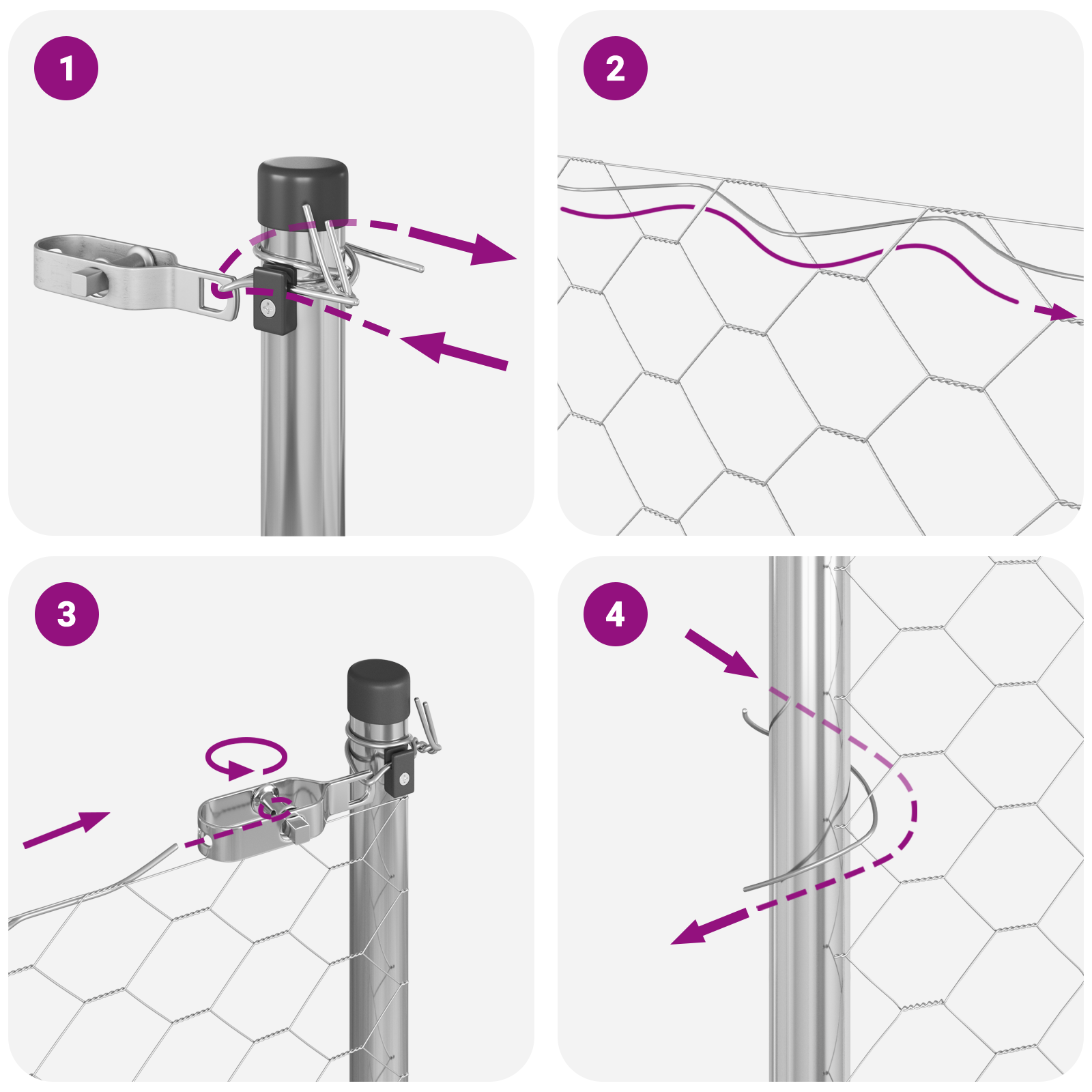 1

2

3

4