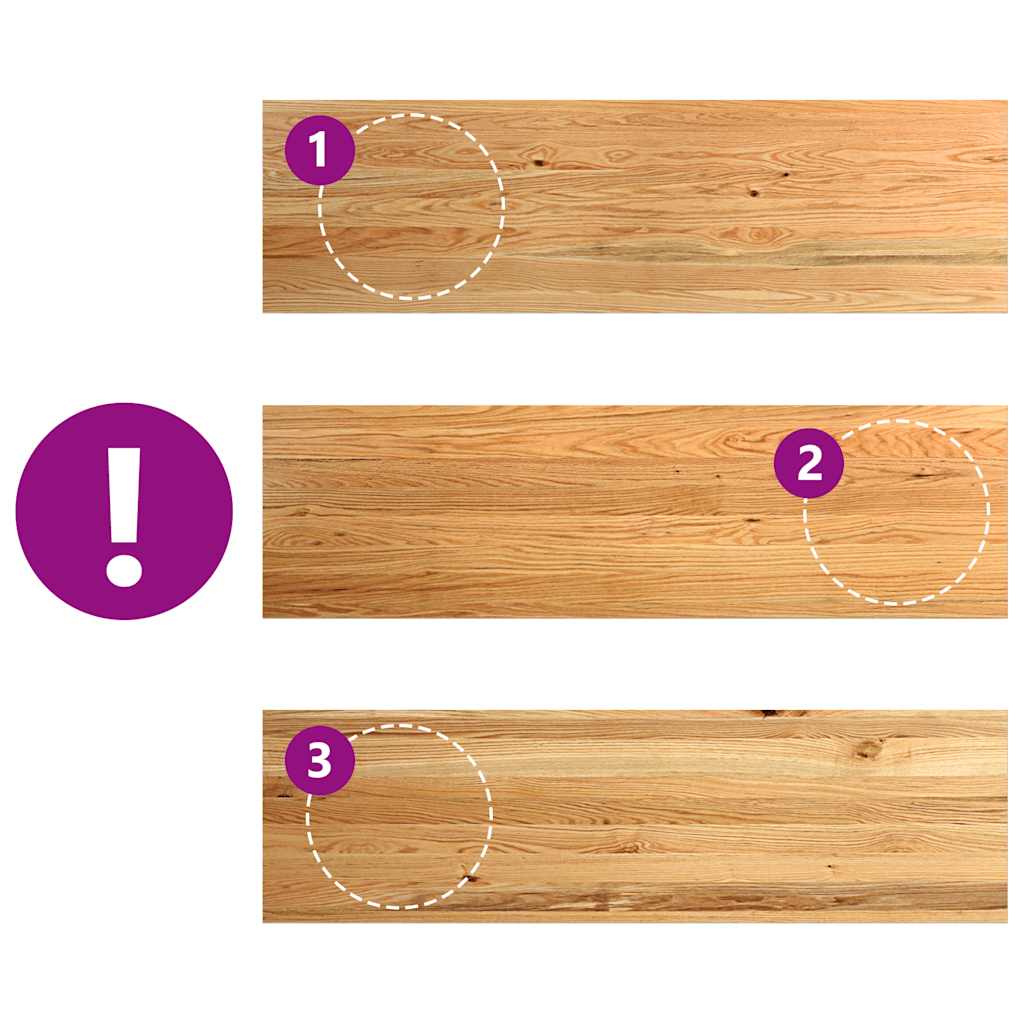 1

!

2

3