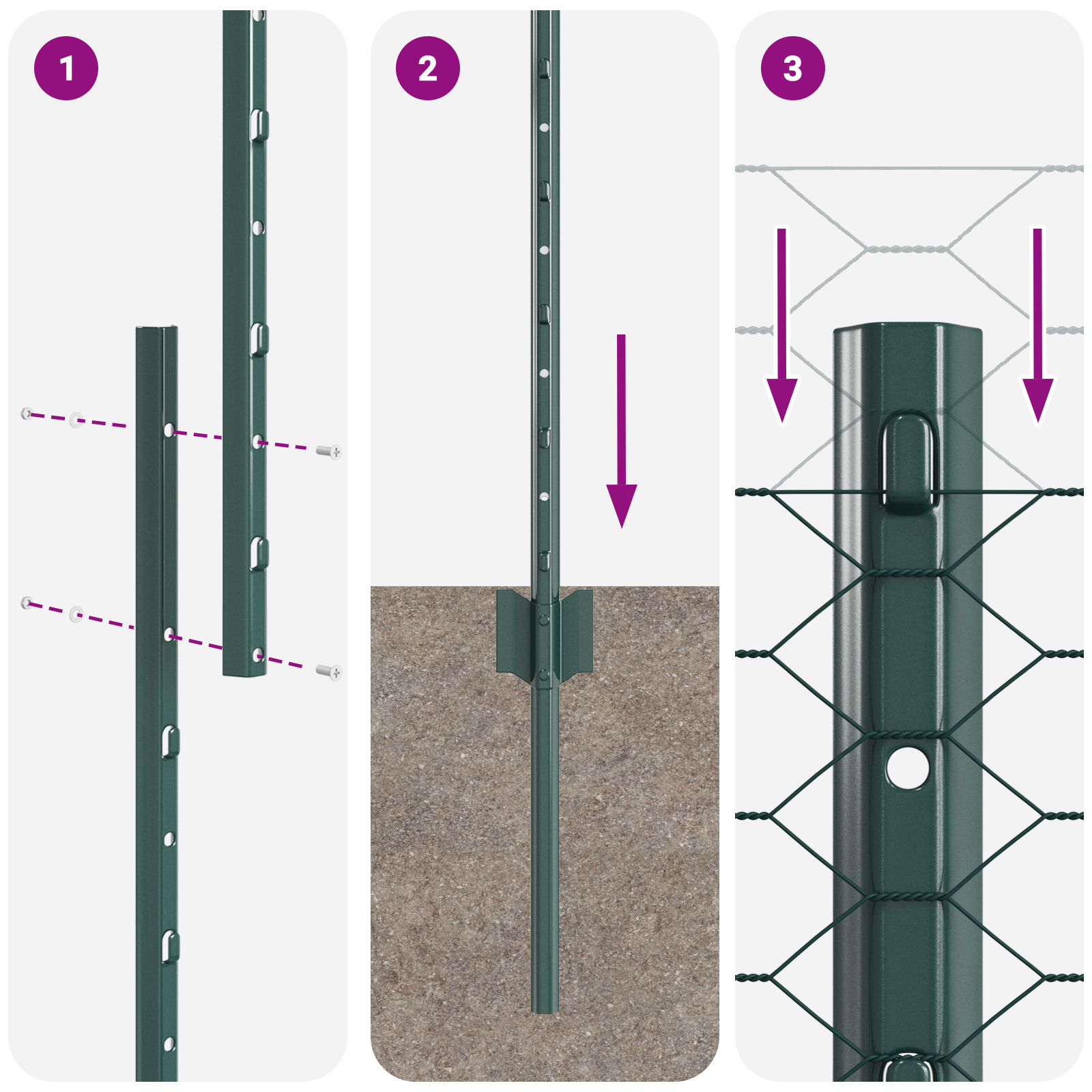 1

2

3