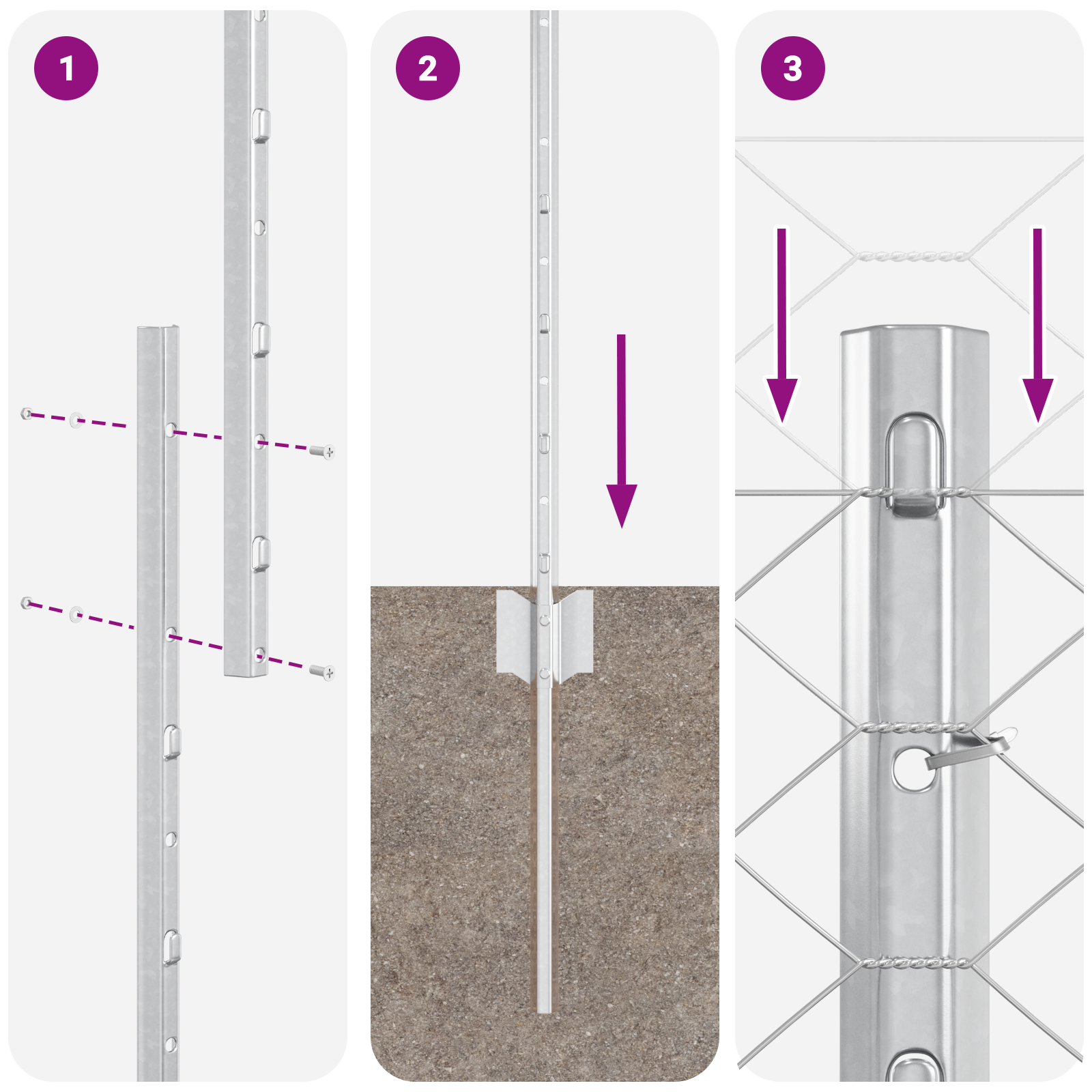 1

2

3