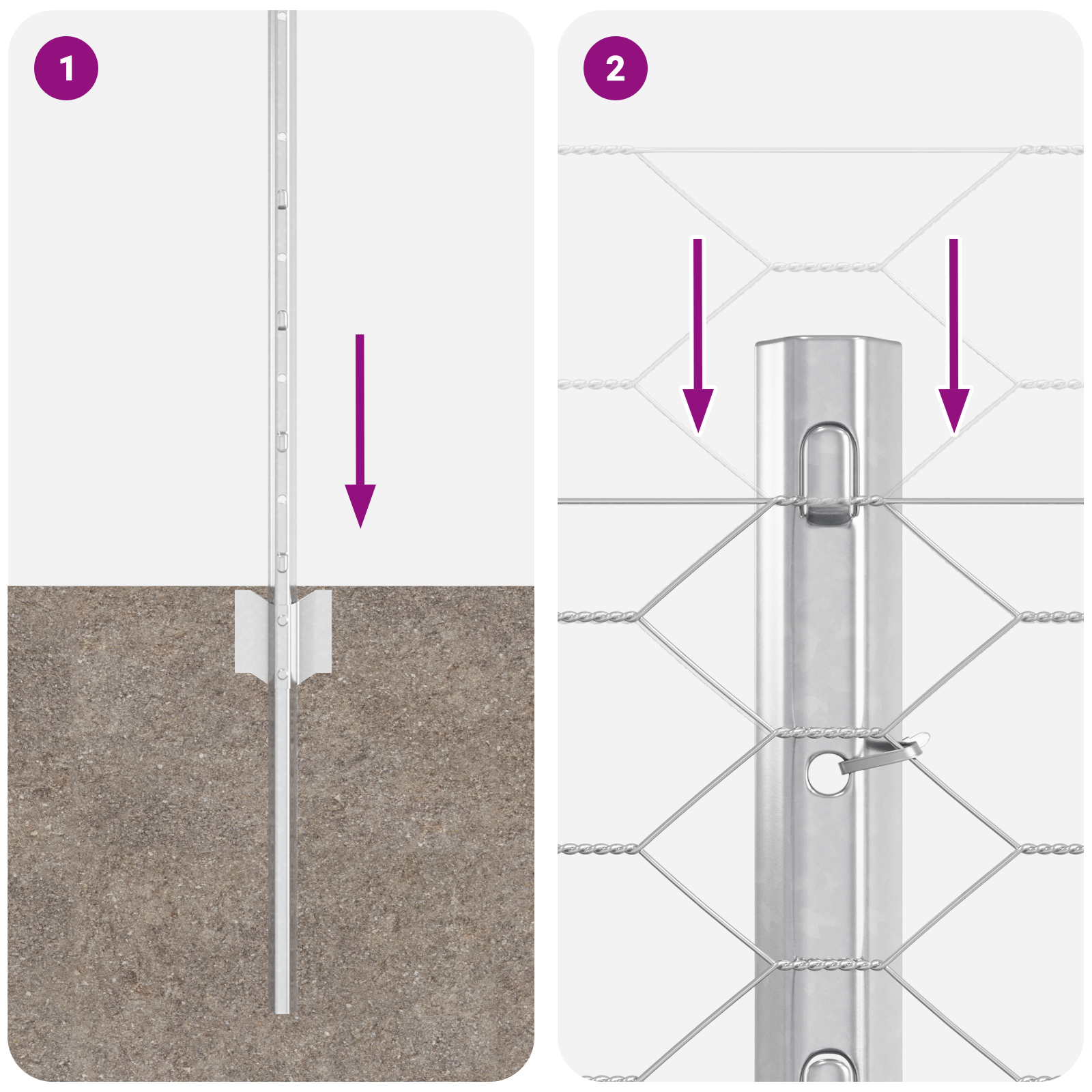 1

2