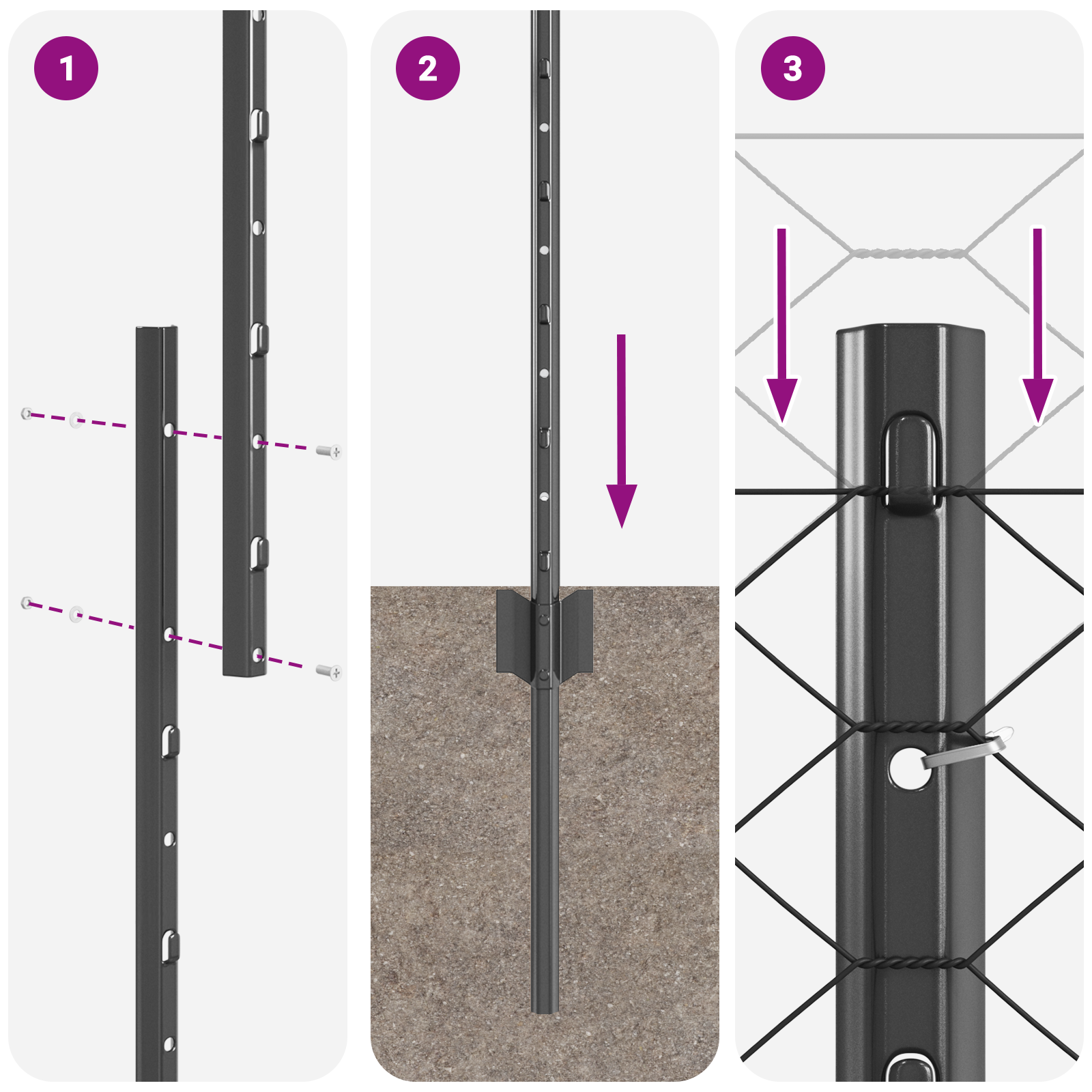 1

2

3