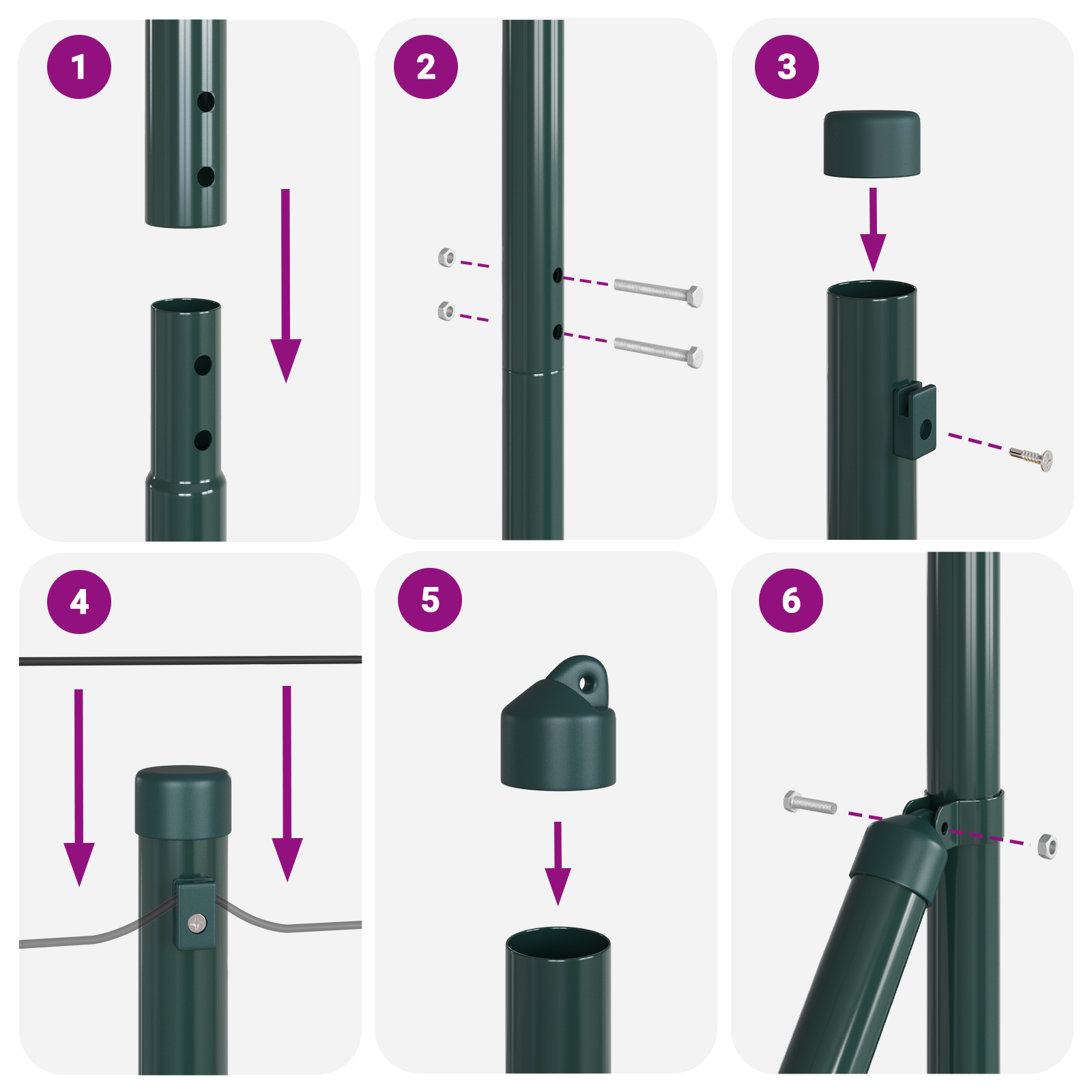 1

2

3

4

5

6