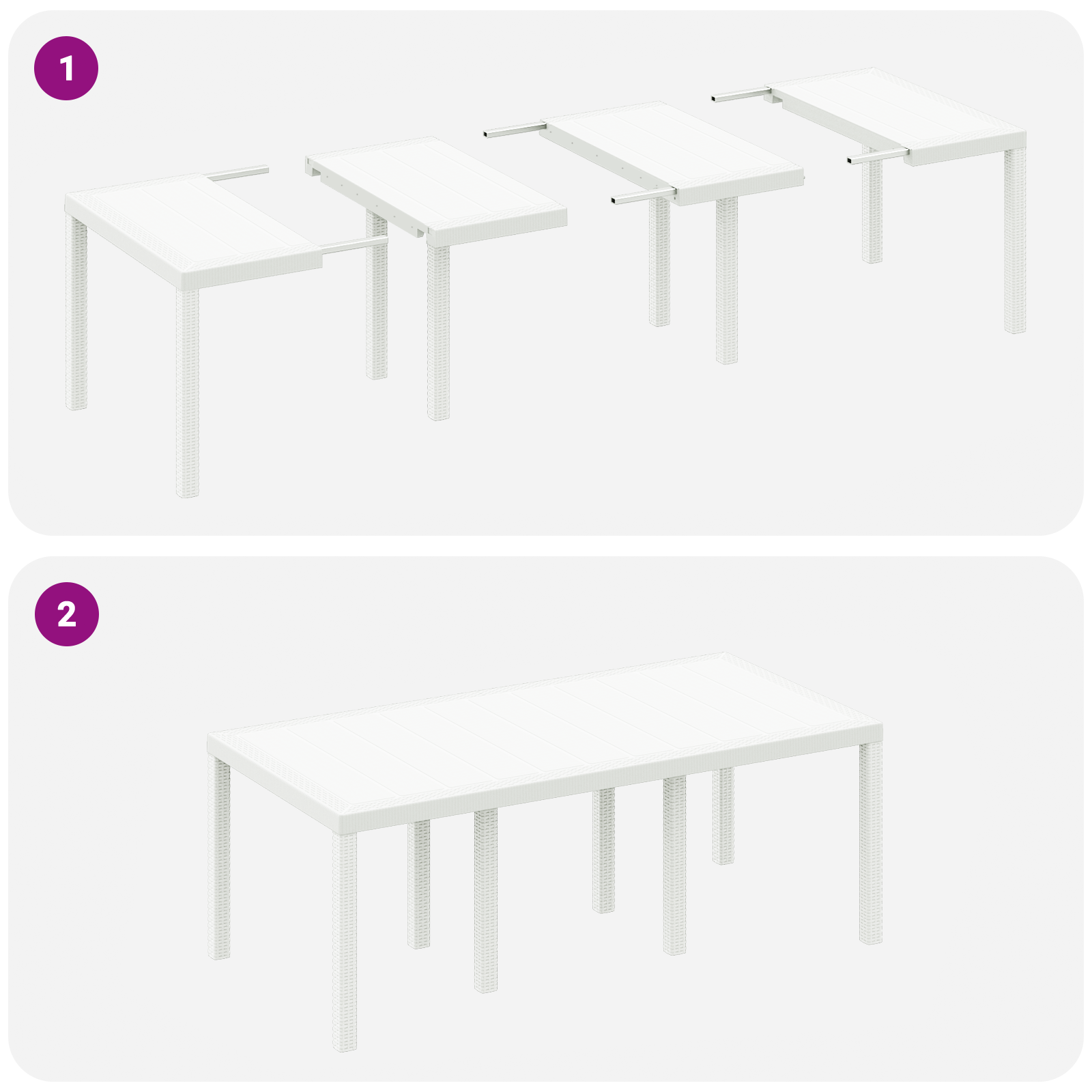 1

2