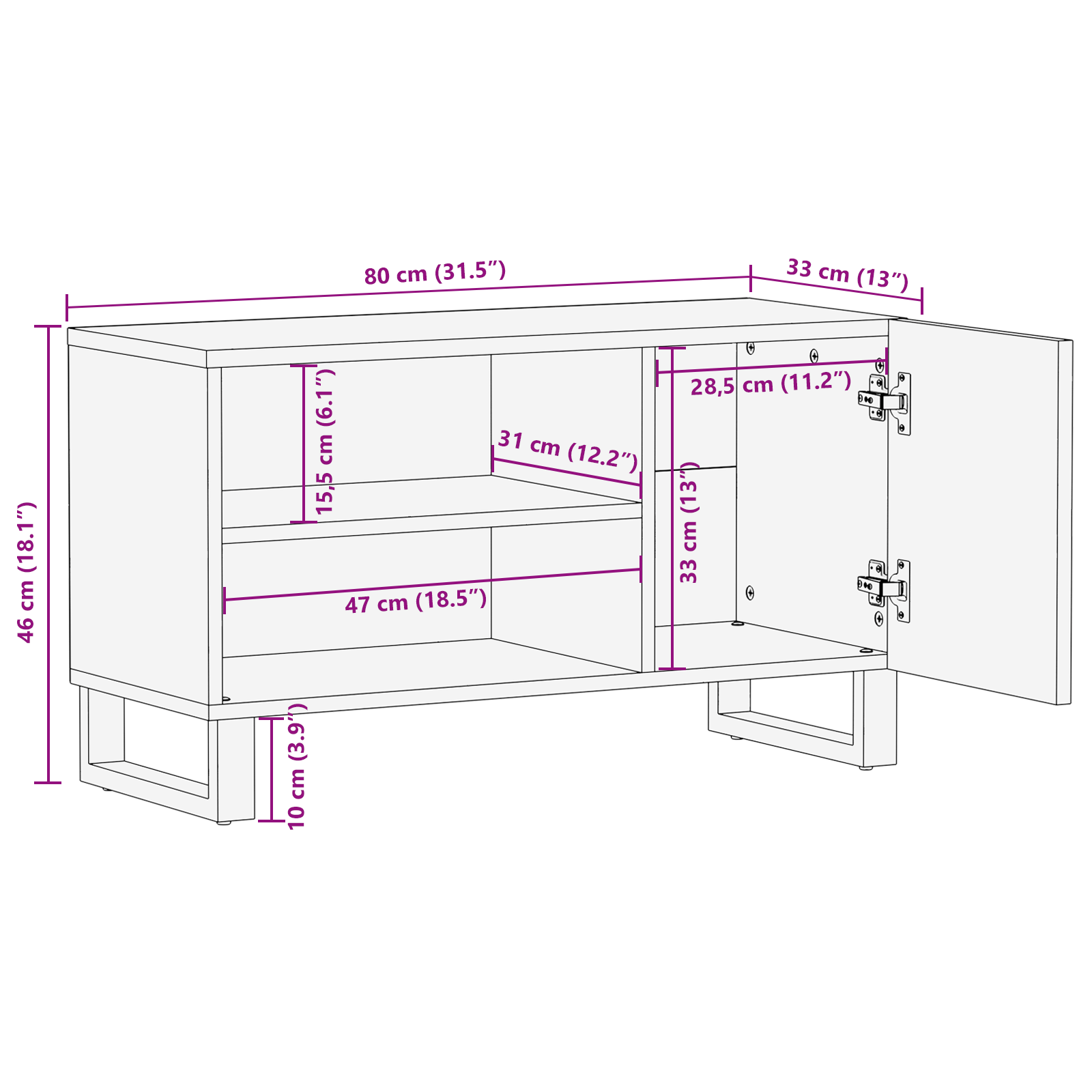 80 cm (31.5″)

33 cm (13″)

46 cm (18.1″)

15,5 cm (6.1″)

31 cm (12.2″)

28,5 cm (11.2″)

33 cm (13″)

47 cm (18.5″)

10 cm (3.9″)