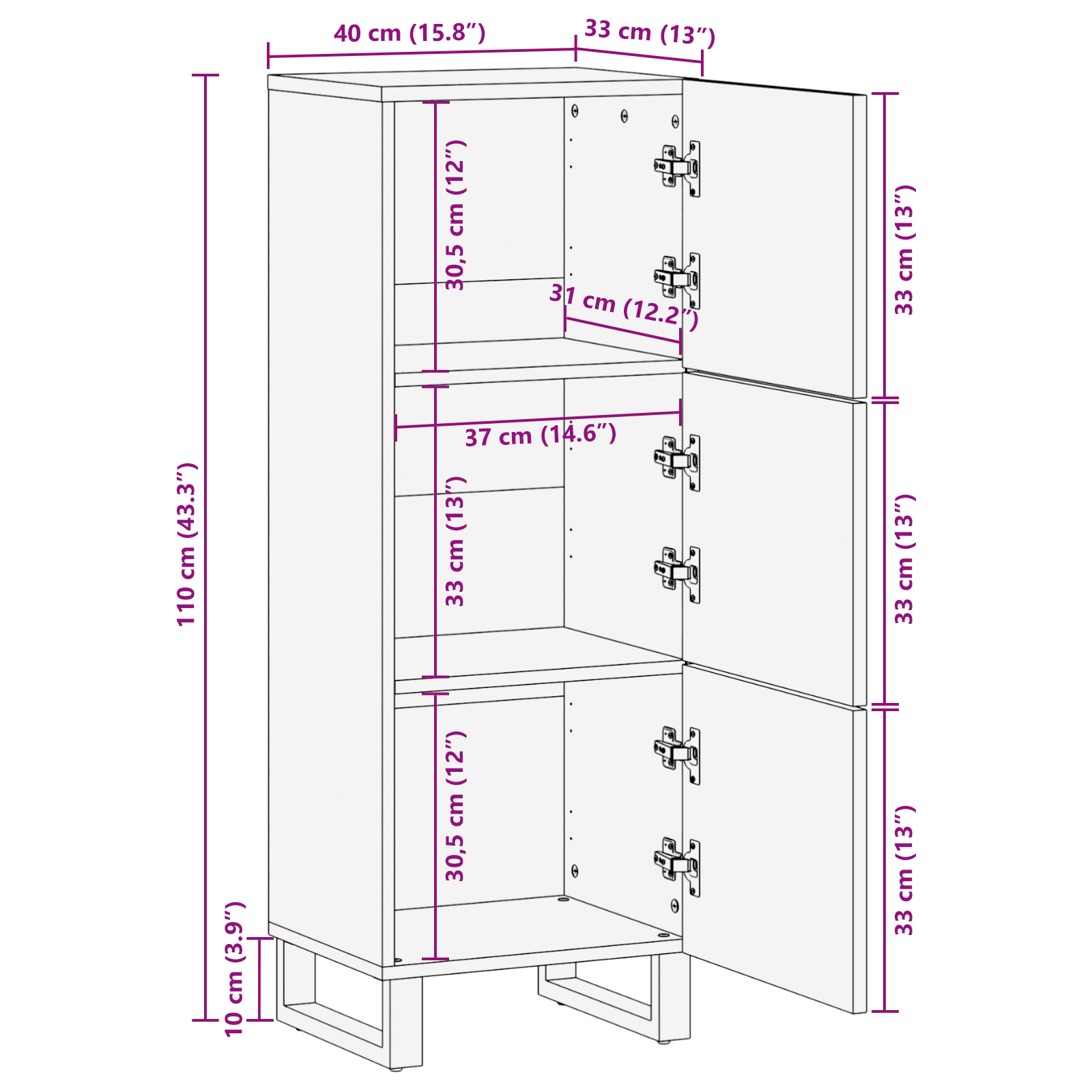 40 cm (15.8″)
33 cm (13″)
110 cm (43.3″)
30,5 cm (12″)
31 cm (12.2″)
33 cm (13″)
37 cm (14.6″)
33 cm (13″)
33 cm (13″)
30,5 cm (12″)
33 cm (13″)
10 cm (3.9″)