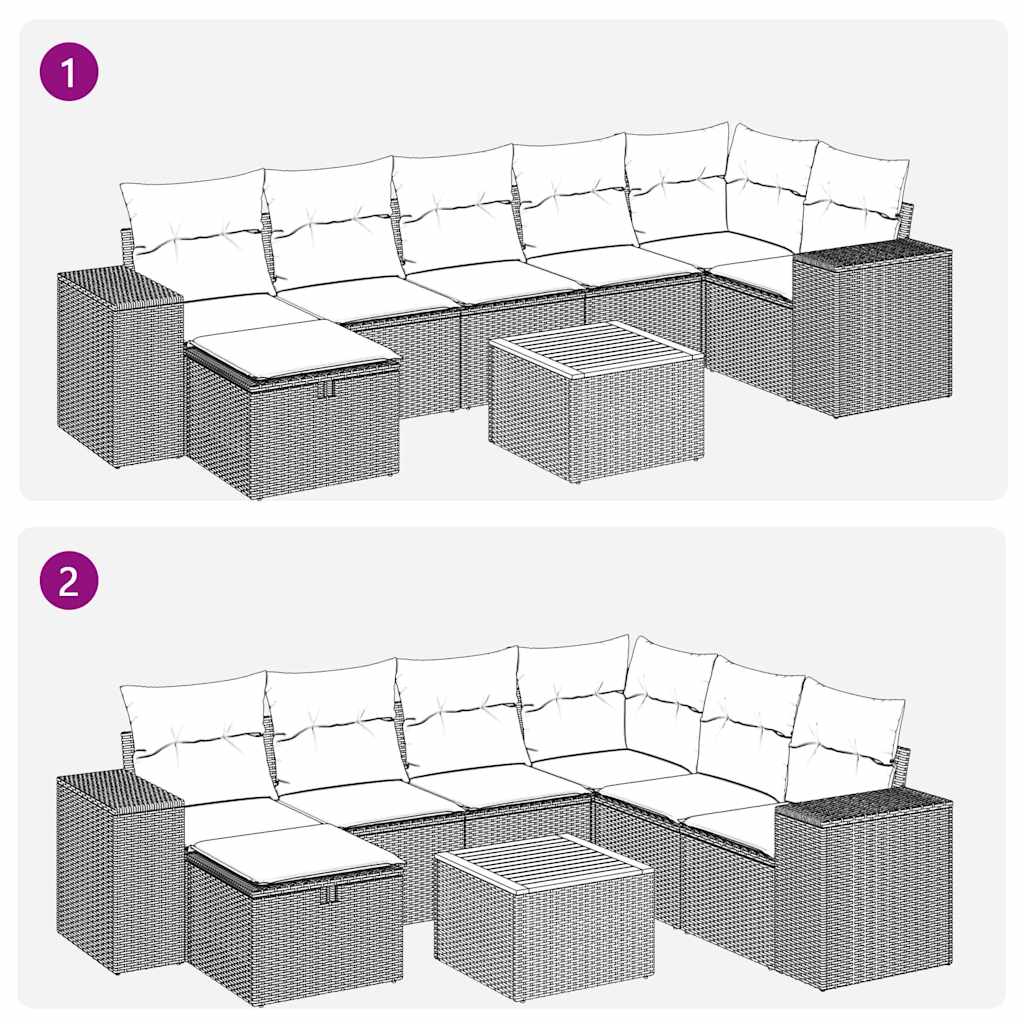 1

2