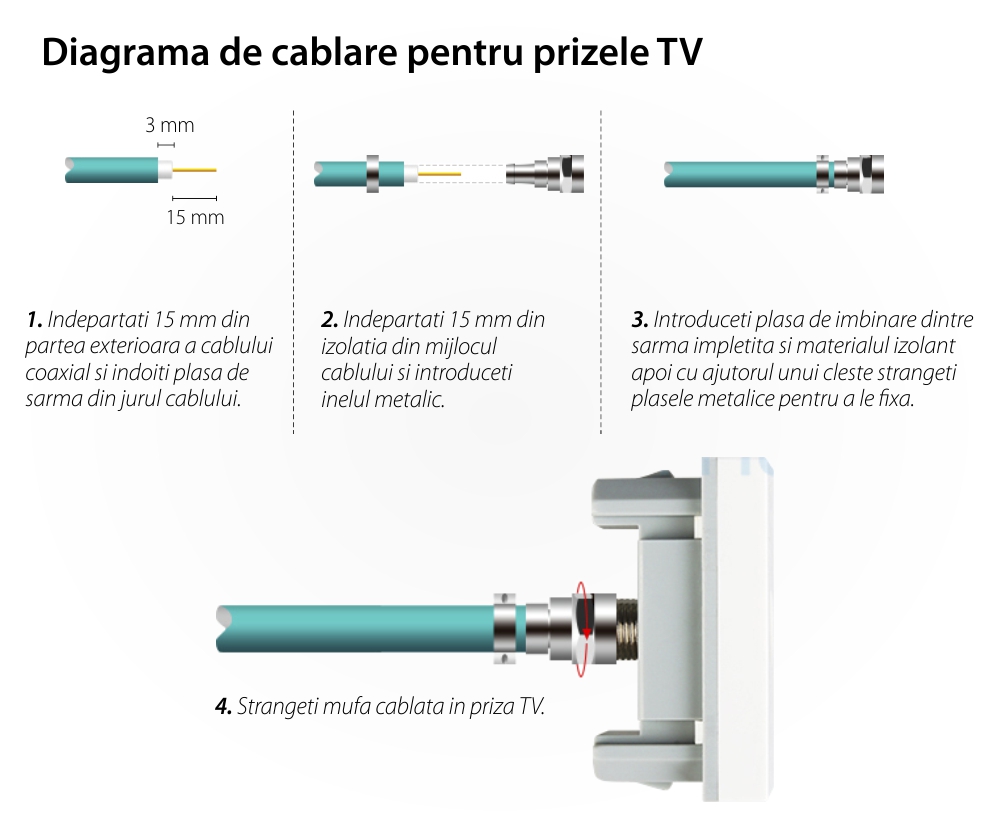 Diagrama de cablare pentru prizele TV

3 mm

15 mm

1. Indepartati 15 mm din partea exterioara a cablului coaxial si indoiti plasa de sarma din jurul cablului.

2. Indepartati 15 mm din izolatia din mijlocul cablului si introduceti inelul metalic.

3. Introduceti plasa de imbinare dintre sarma impletita si materialul izolant apoi cu ajutorul unui cleste strangeti plasele metalice pentru a le fixa.

4. Strangeti mufa cablata in priza TV.