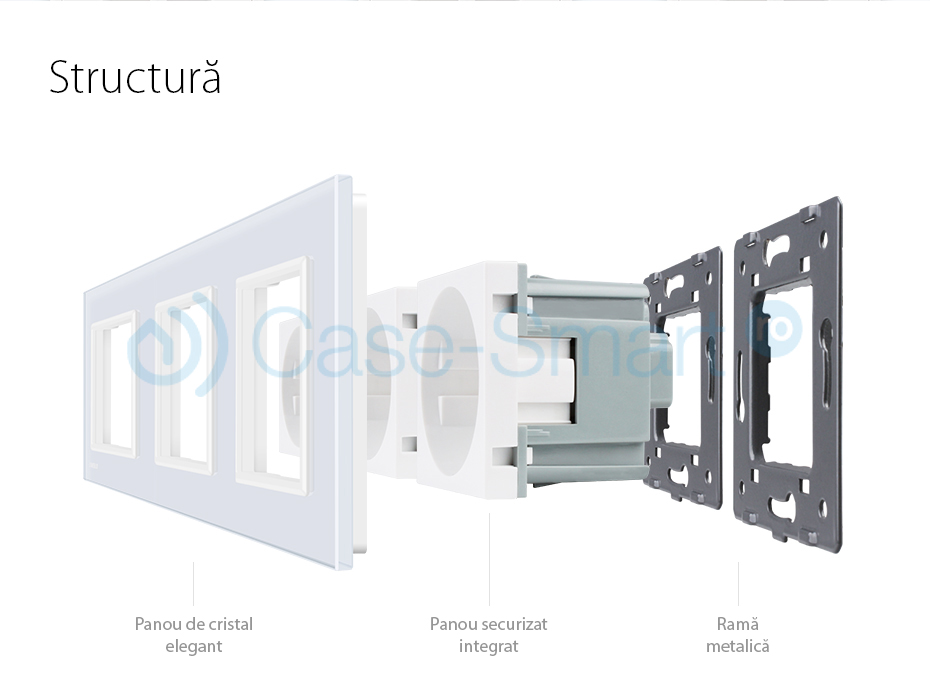 Structură

Case-Smart

Panou de cristal elegant

Panou securizat integrat

Ramă metalică