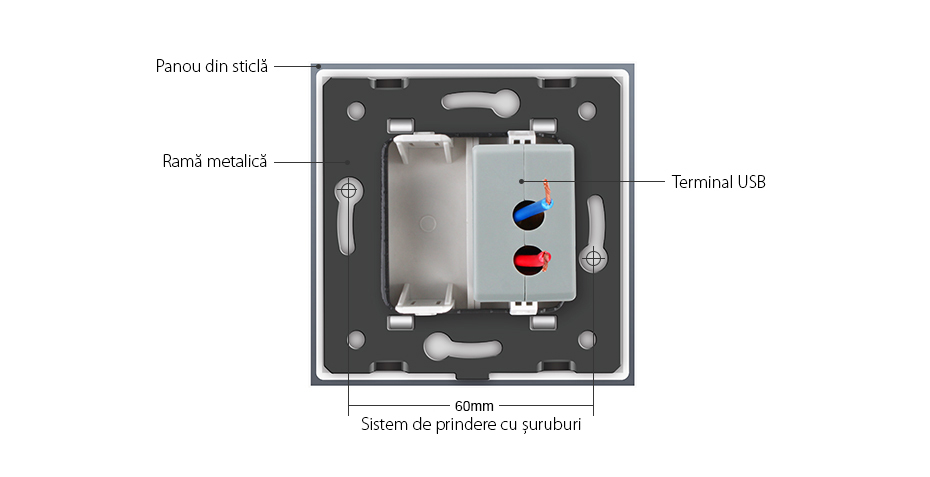 Panou din sticlă

Ramă metalică

Terminal USB

60mm

Sistem de prindere cu șuruburi