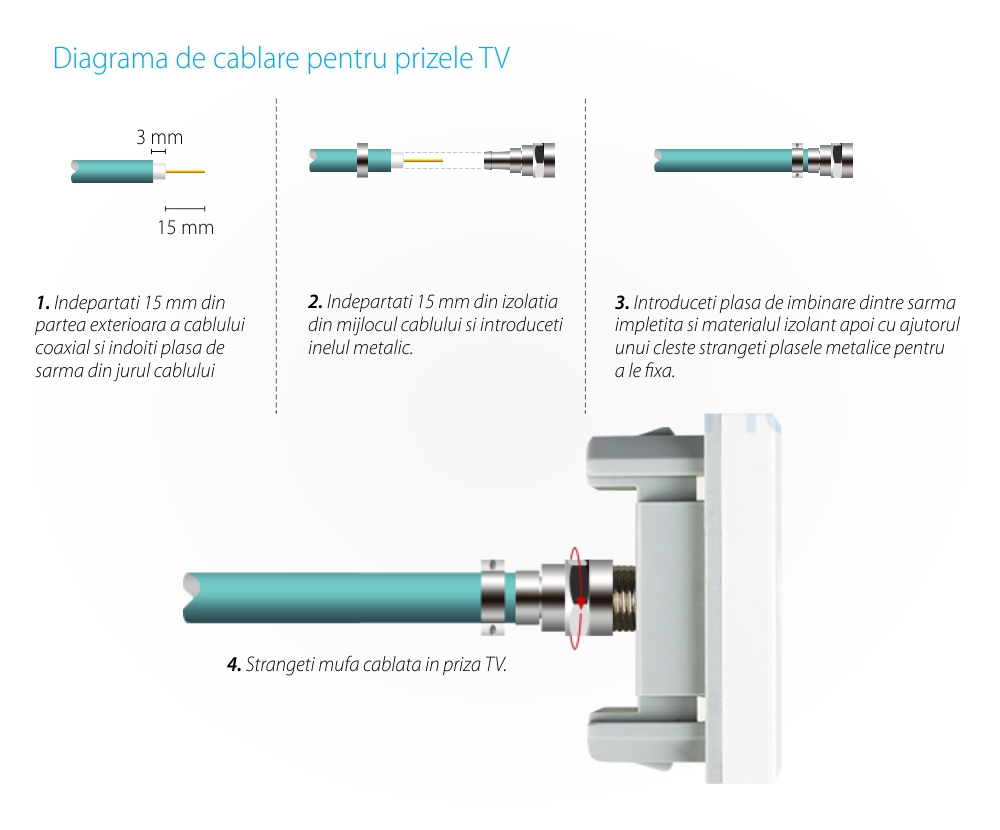 Diagrama de cablare pentru prizele TV

3 mm

15 mm

**1.** Indepartati 15 mm din partea exterioara a cablului coaxial si indoiti plasa de sarma din jurul cablului

**2.** Indepartati 15 mm din izolatia din mijlocul cablului si introduceti inelul metalic.

**3.** Introduceti plasa de imbinare dintre sarma impletita si materialul izolant apoi cu ajutorul unui cleste strangeti plasele metalice pentru a le fixa.

**4.** Strangeti mufa cablata in priza TV.