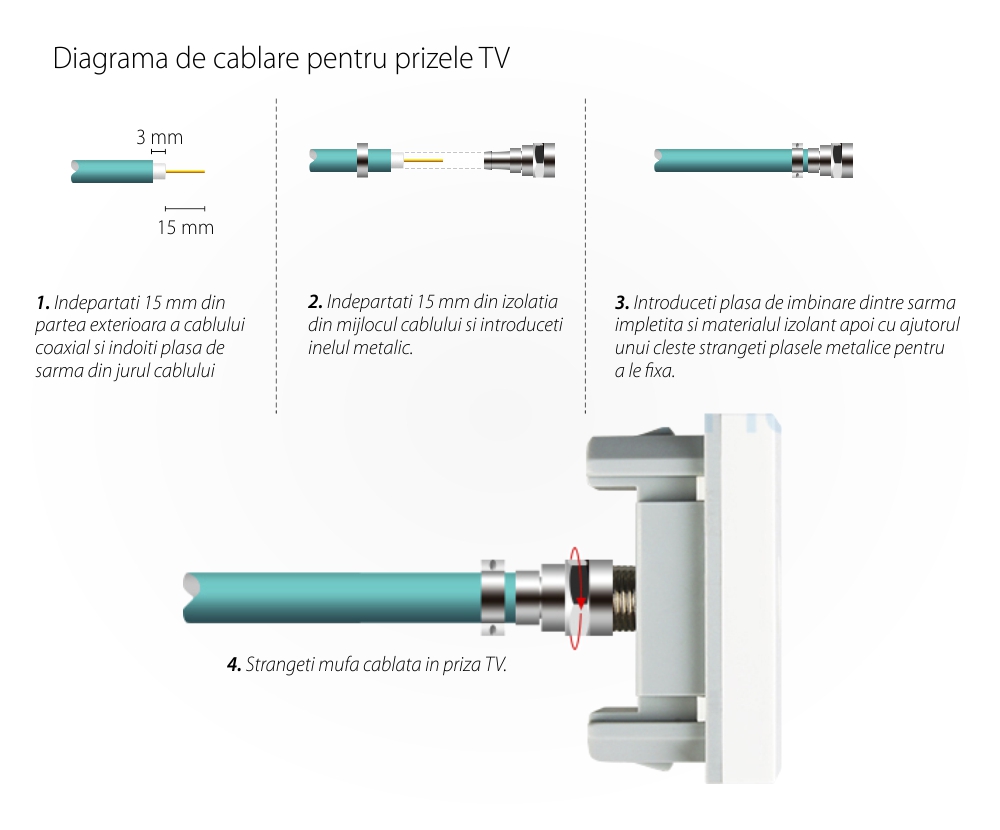 Diagrama de cablare pentru prizele TV

3 mm

15 mm

**1.** Indepartati 15 mm din partea exterioara a cablului coaxial si indoiti plasa de sarma din jurul cablului

**2.** Indepartati 15 mm din izolatia din mijlocul cablului si introduceti inelul metalic.

**3.** Introduceti plasa de imbinare dintre sarma impletita si materialul izolant apoi cu ajutorul unui cleste strangeti plasele metalice pentru a le fixa.

**4.** Strangeti mufa cablata in priza TV.