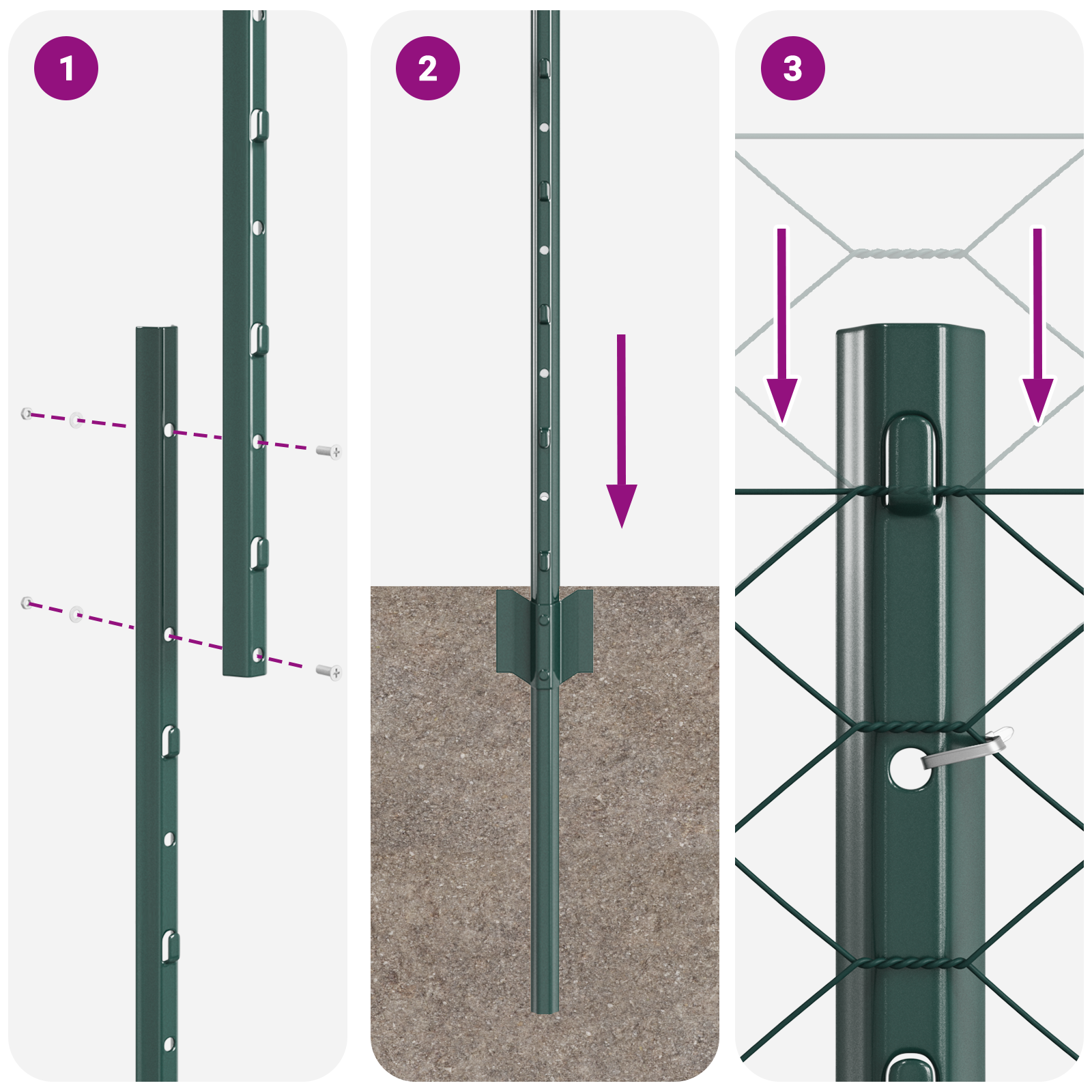 1

2

3