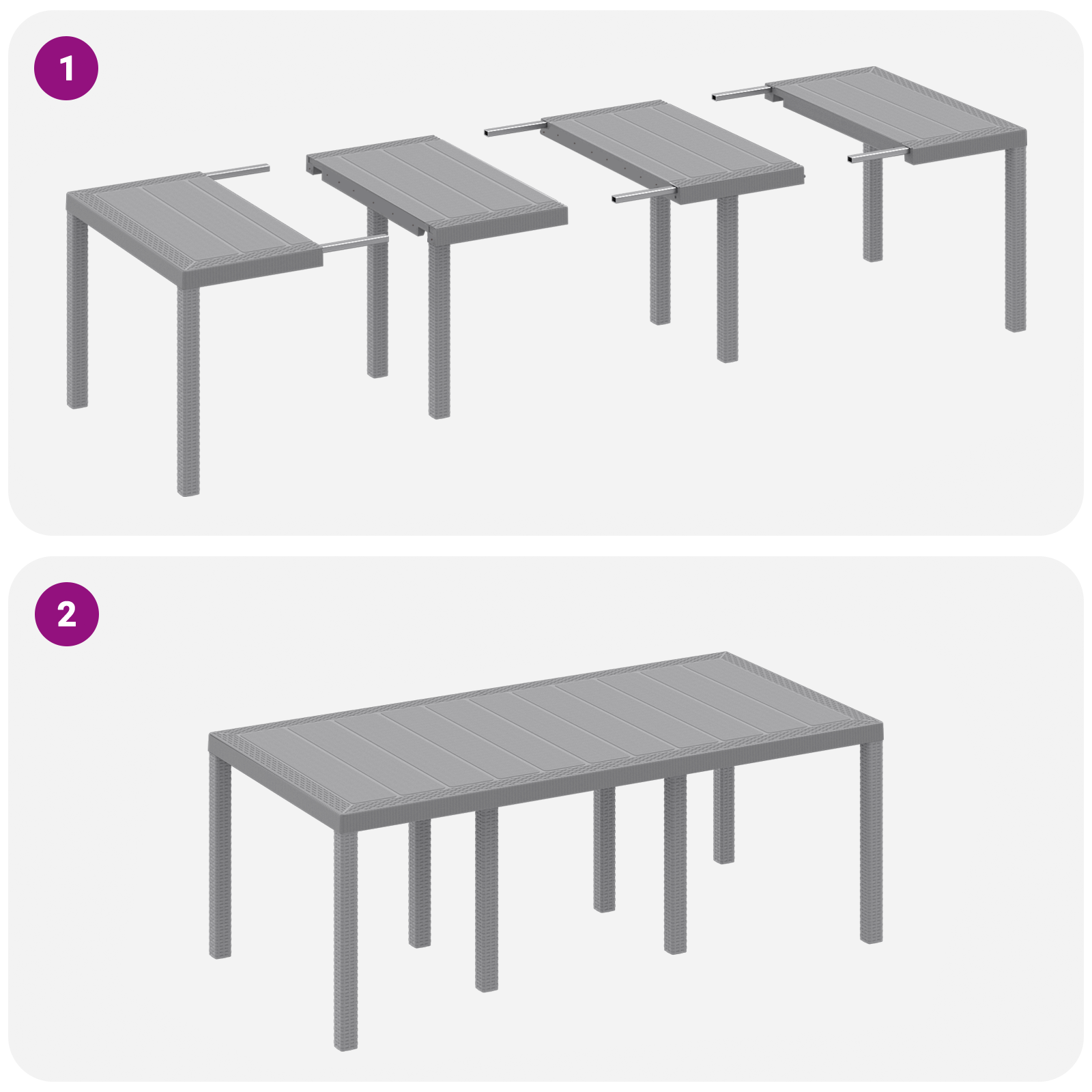 1

2