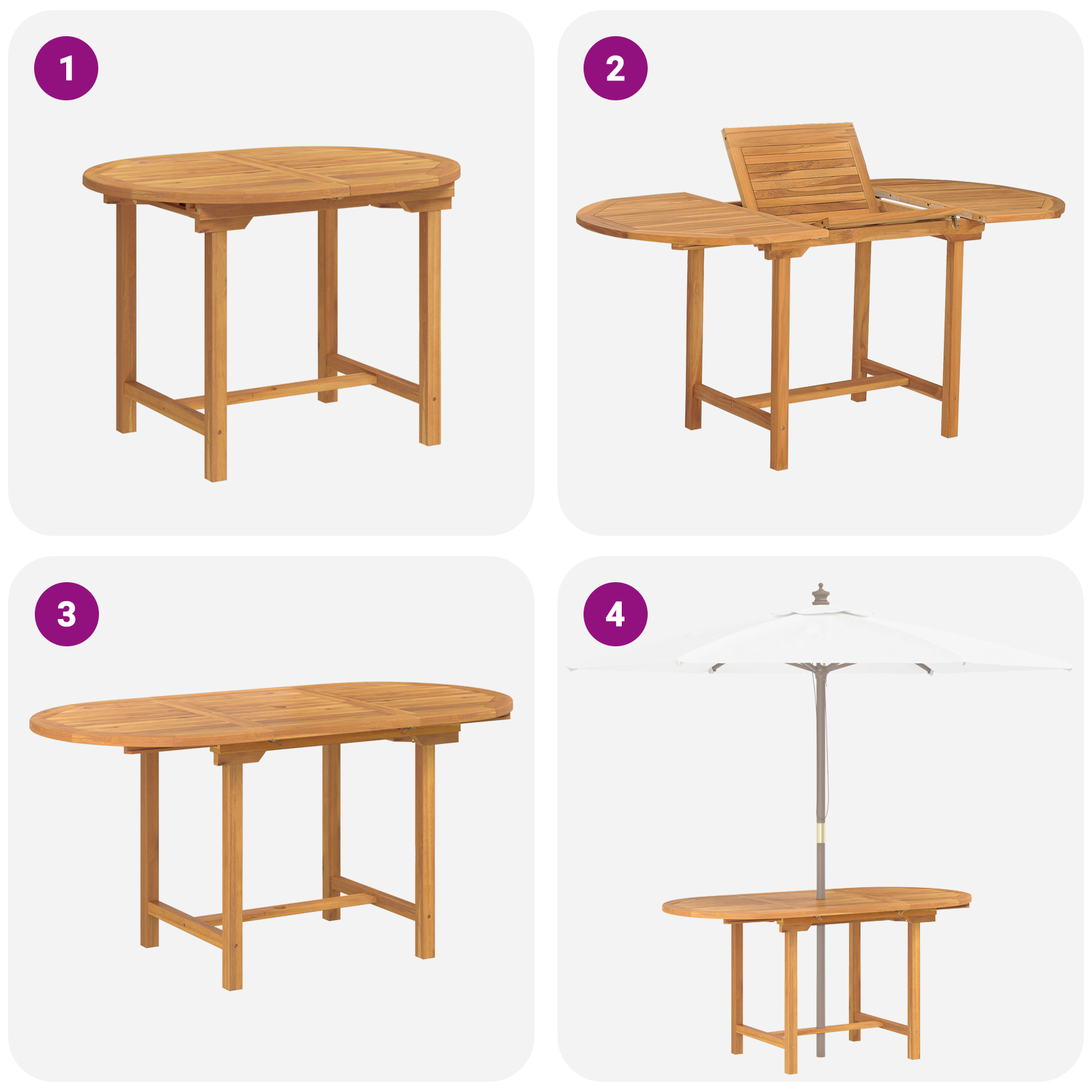 1

2

3

4