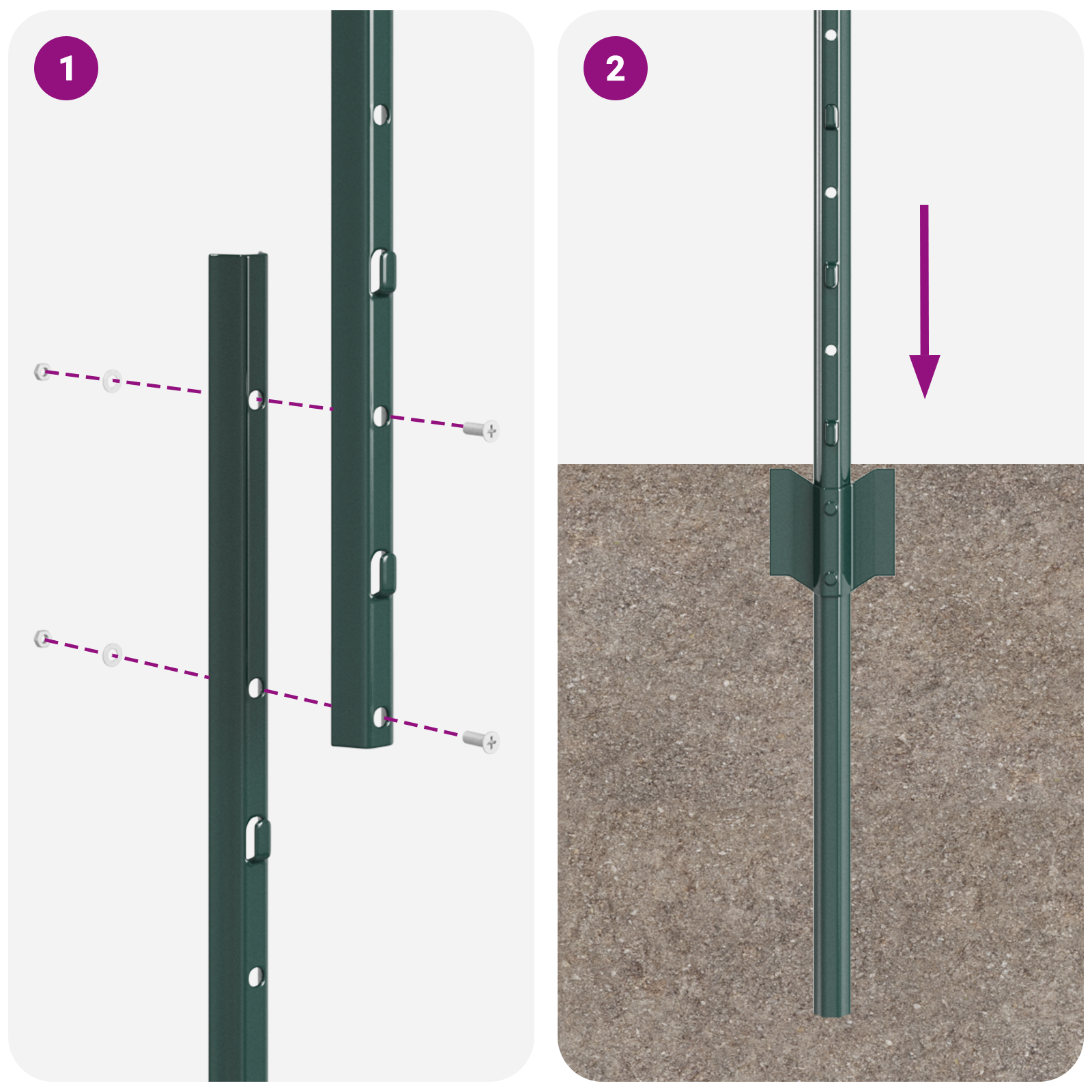 1

2