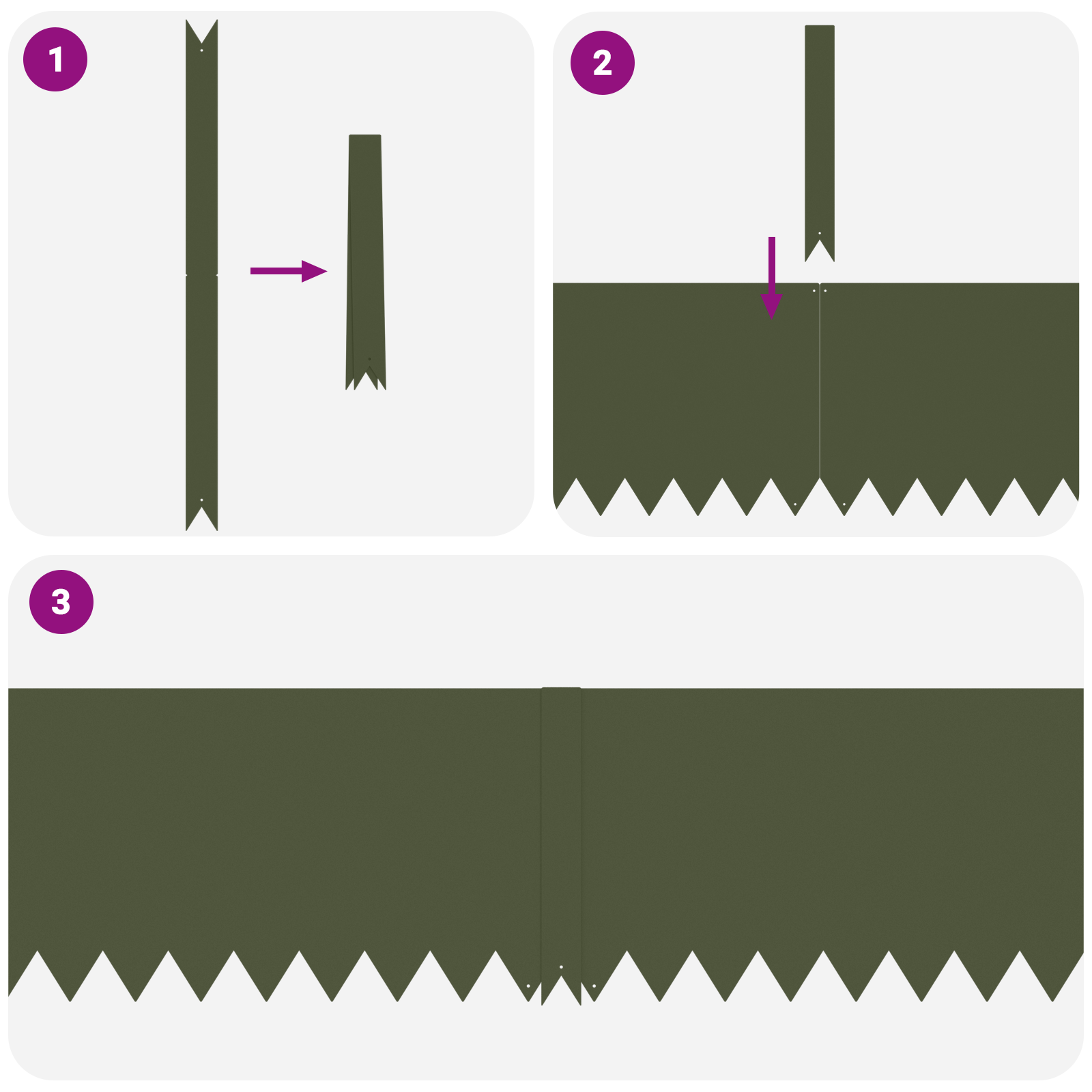 1

2

3