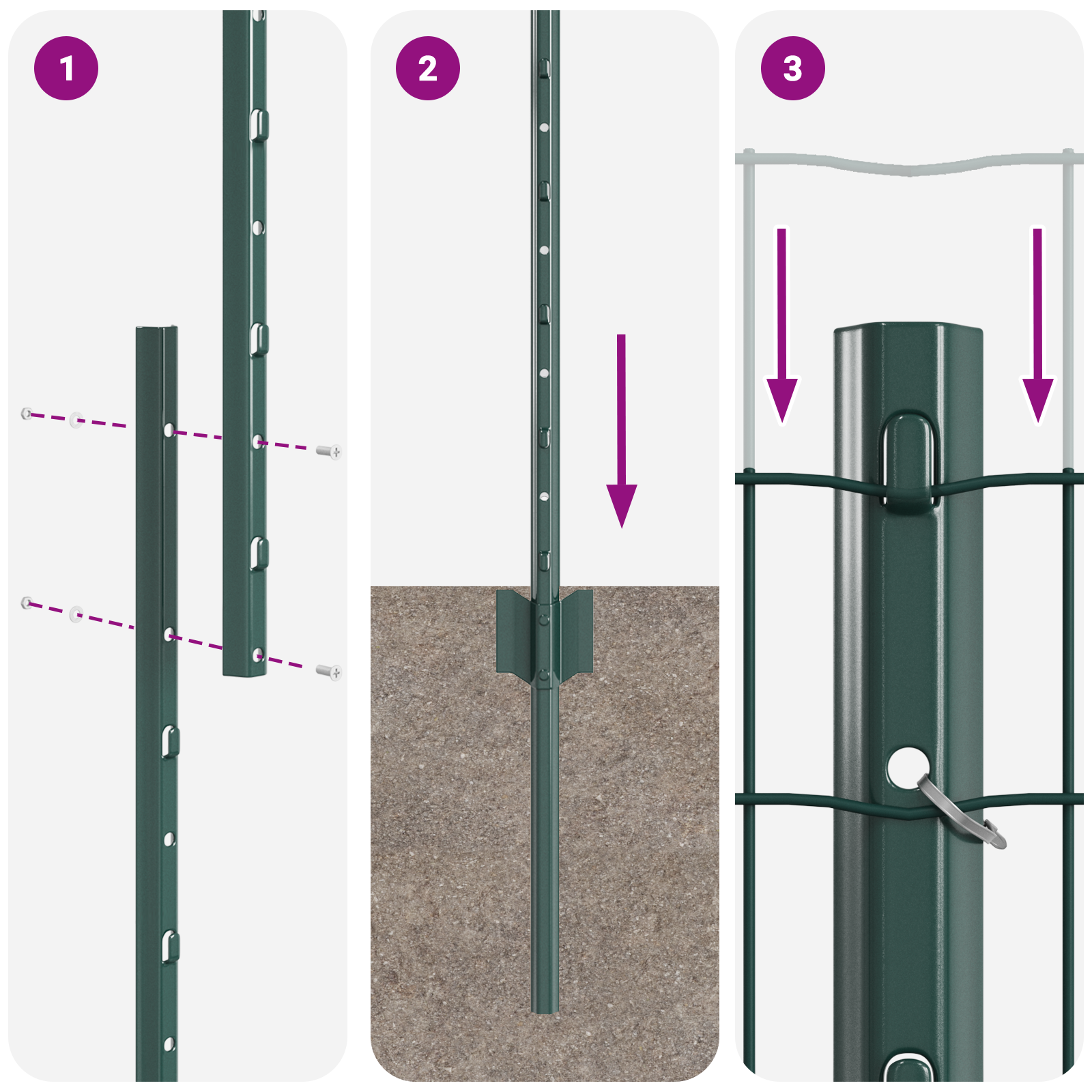 1

2

3