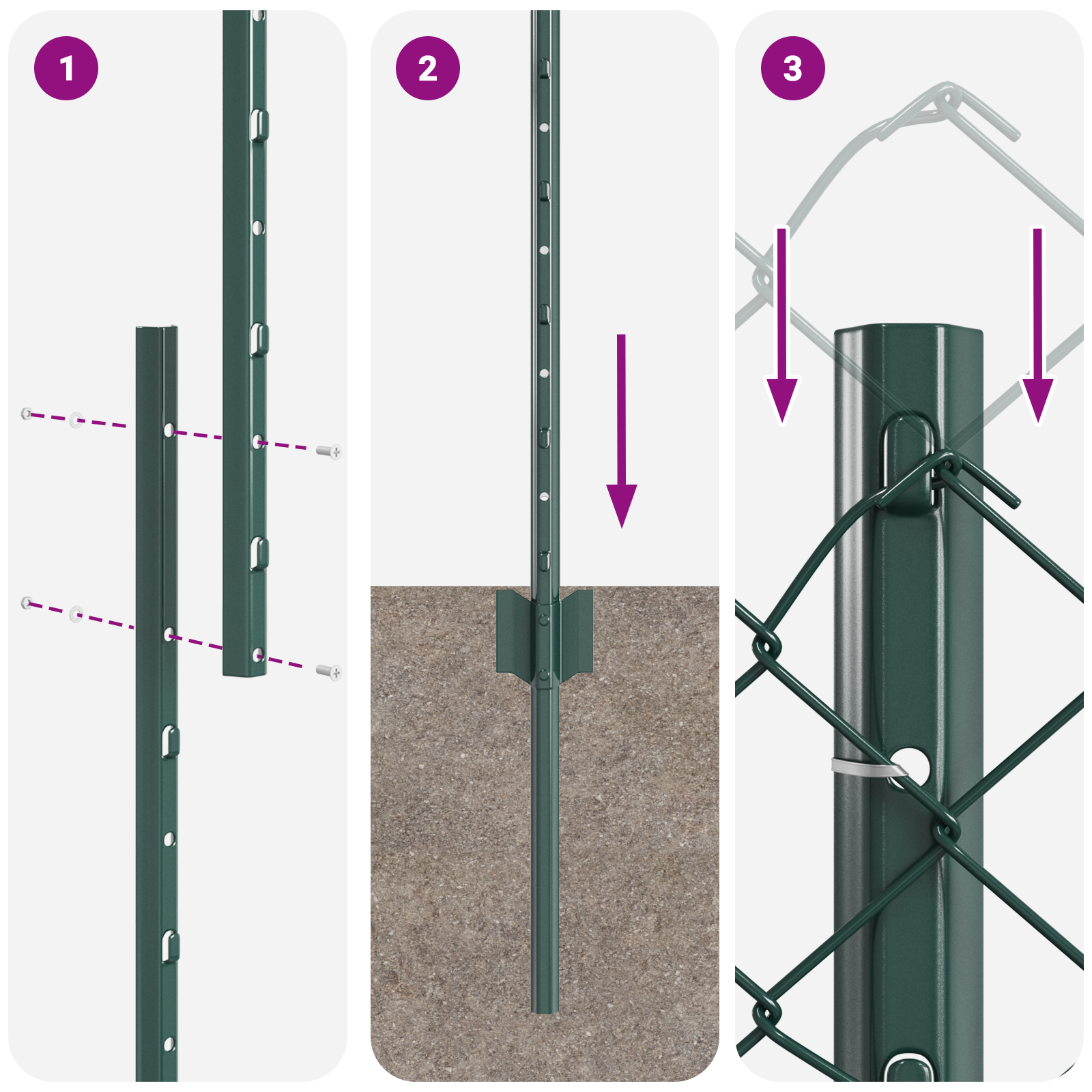 1

2

3