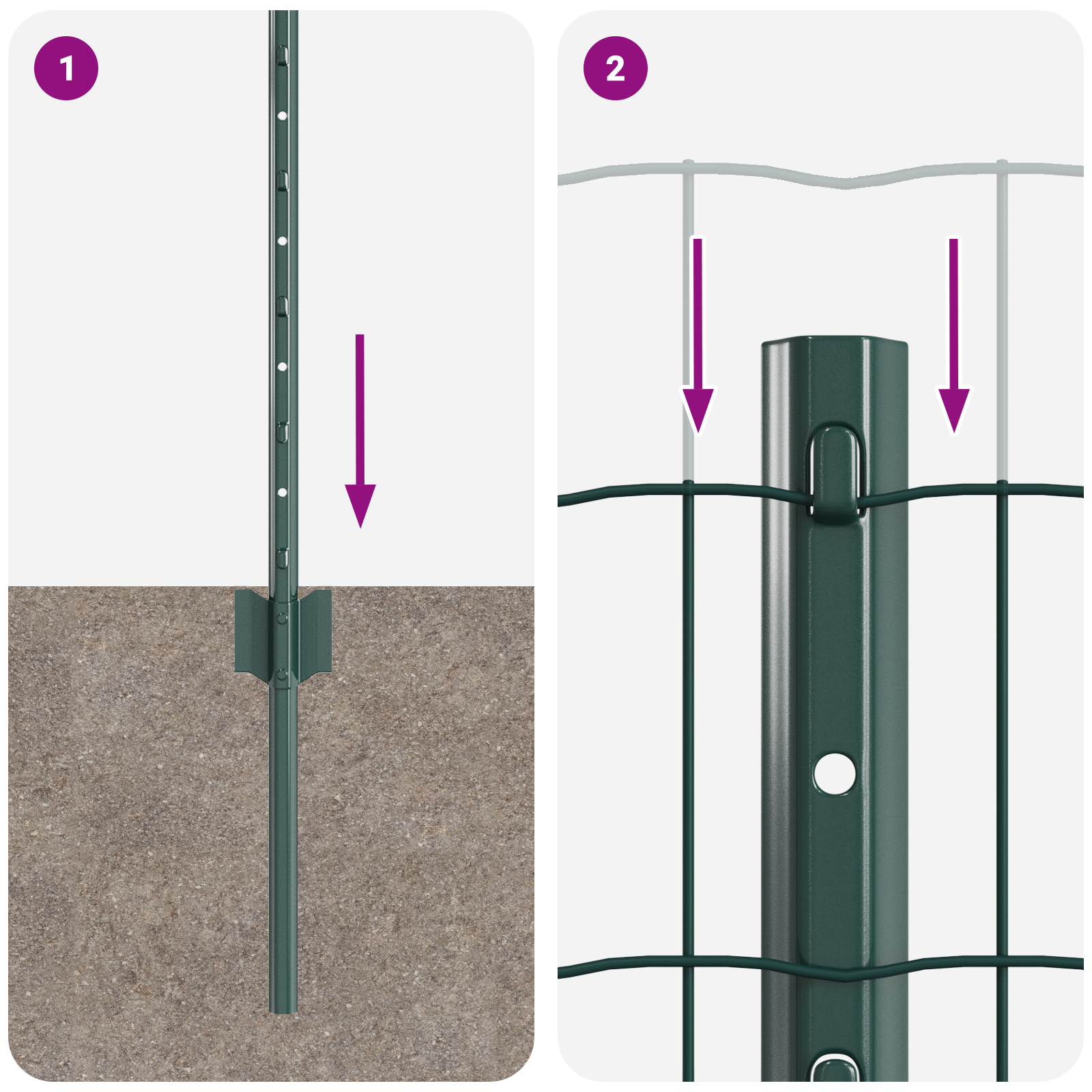 1

2