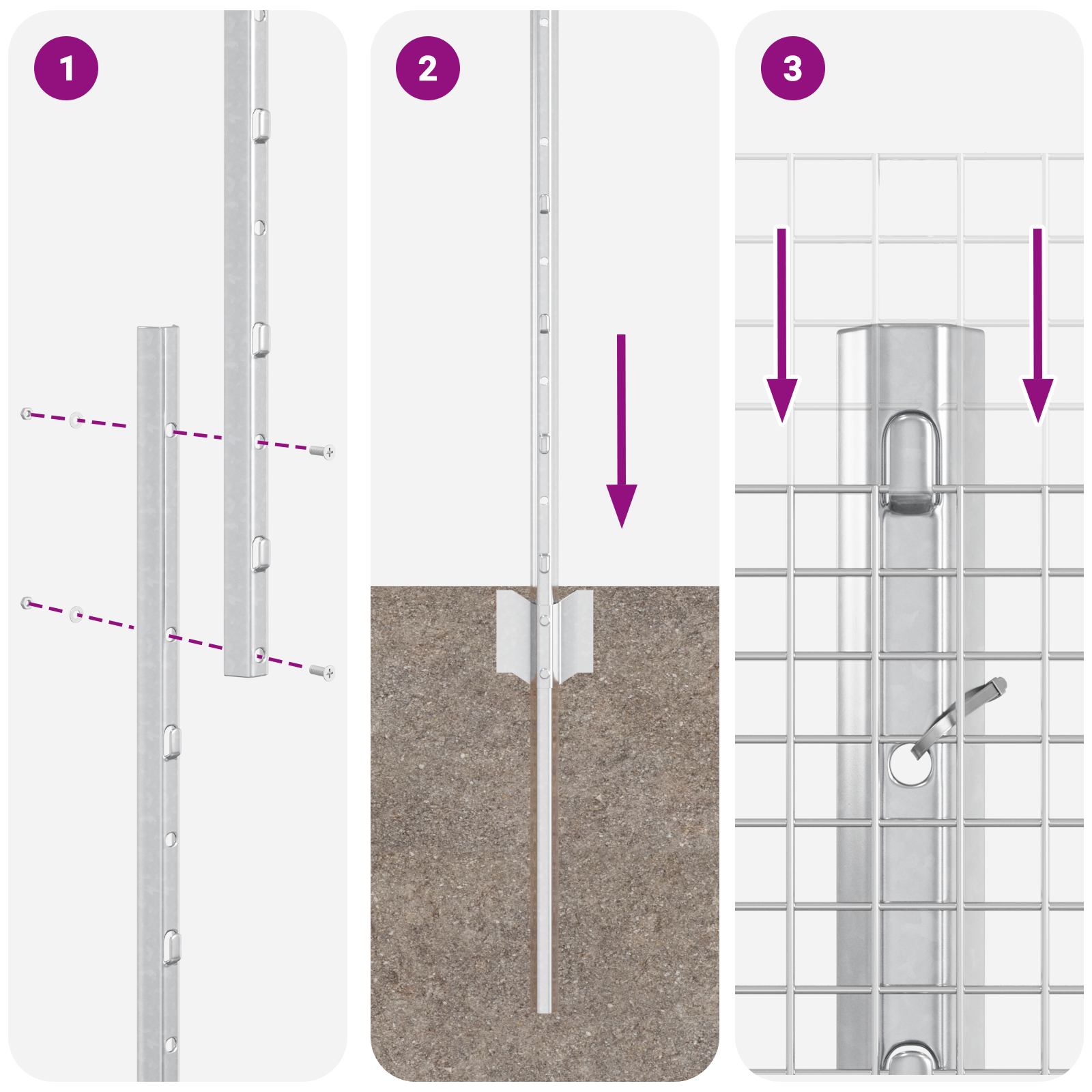 1

2

3