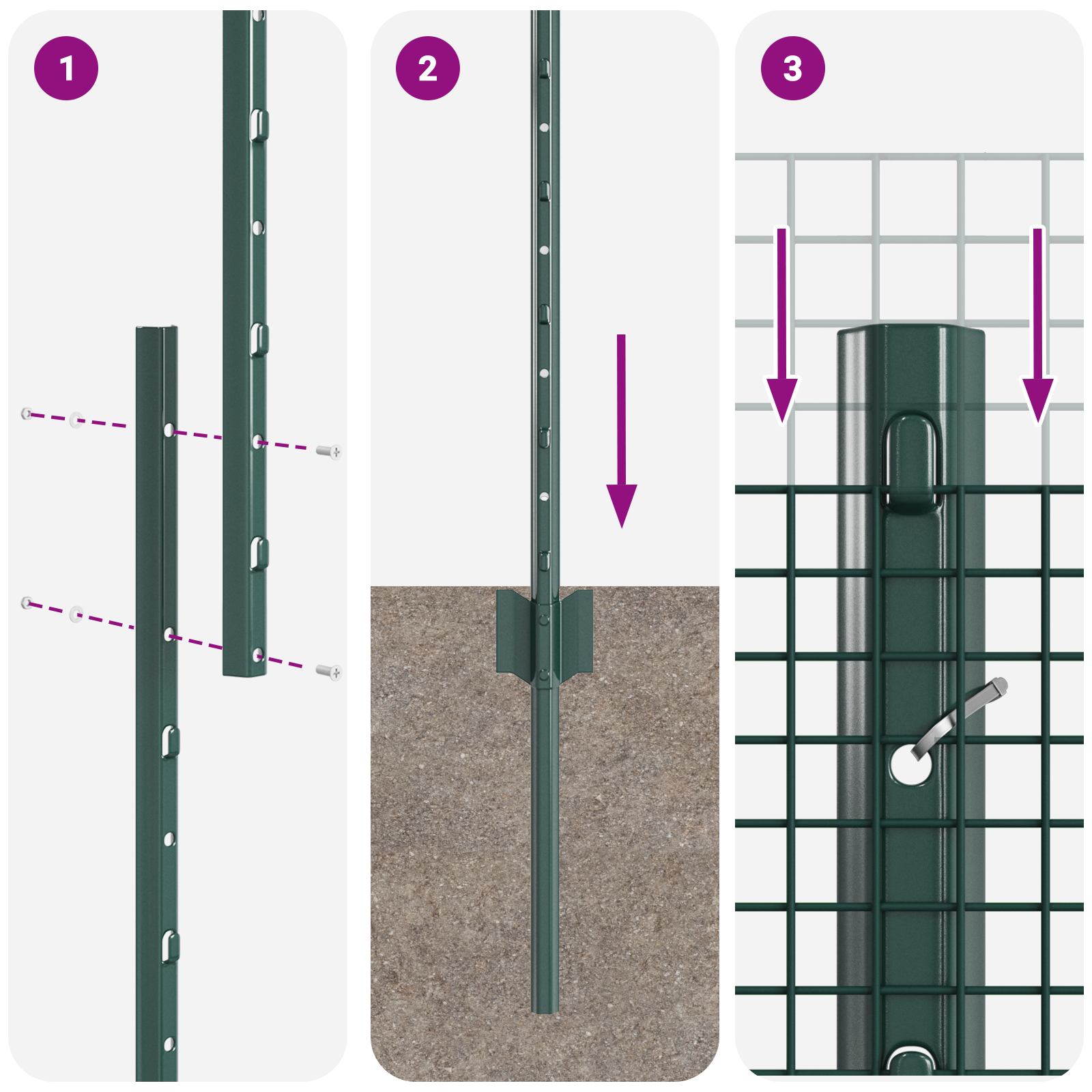 1

2

3