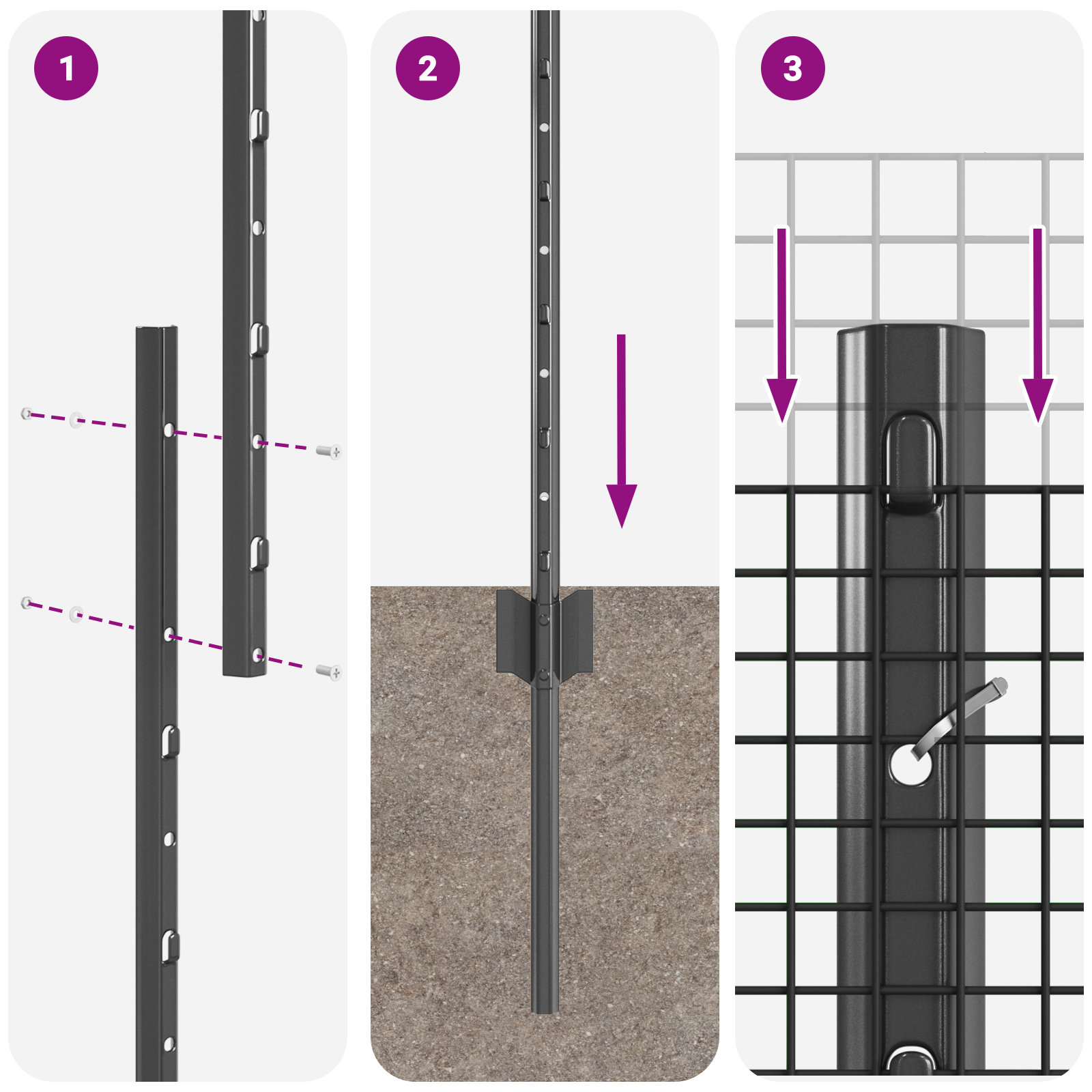 1

2

3