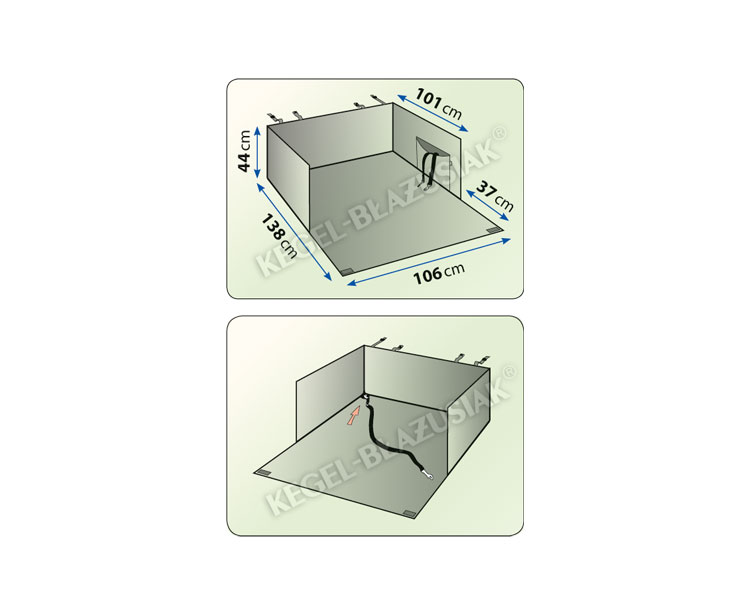 101 cm
44 cm
37 cm
138 cm
106 cm
KEGEL-BŁAZUSIAK®

KEGEL-BŁAZUSIAK®