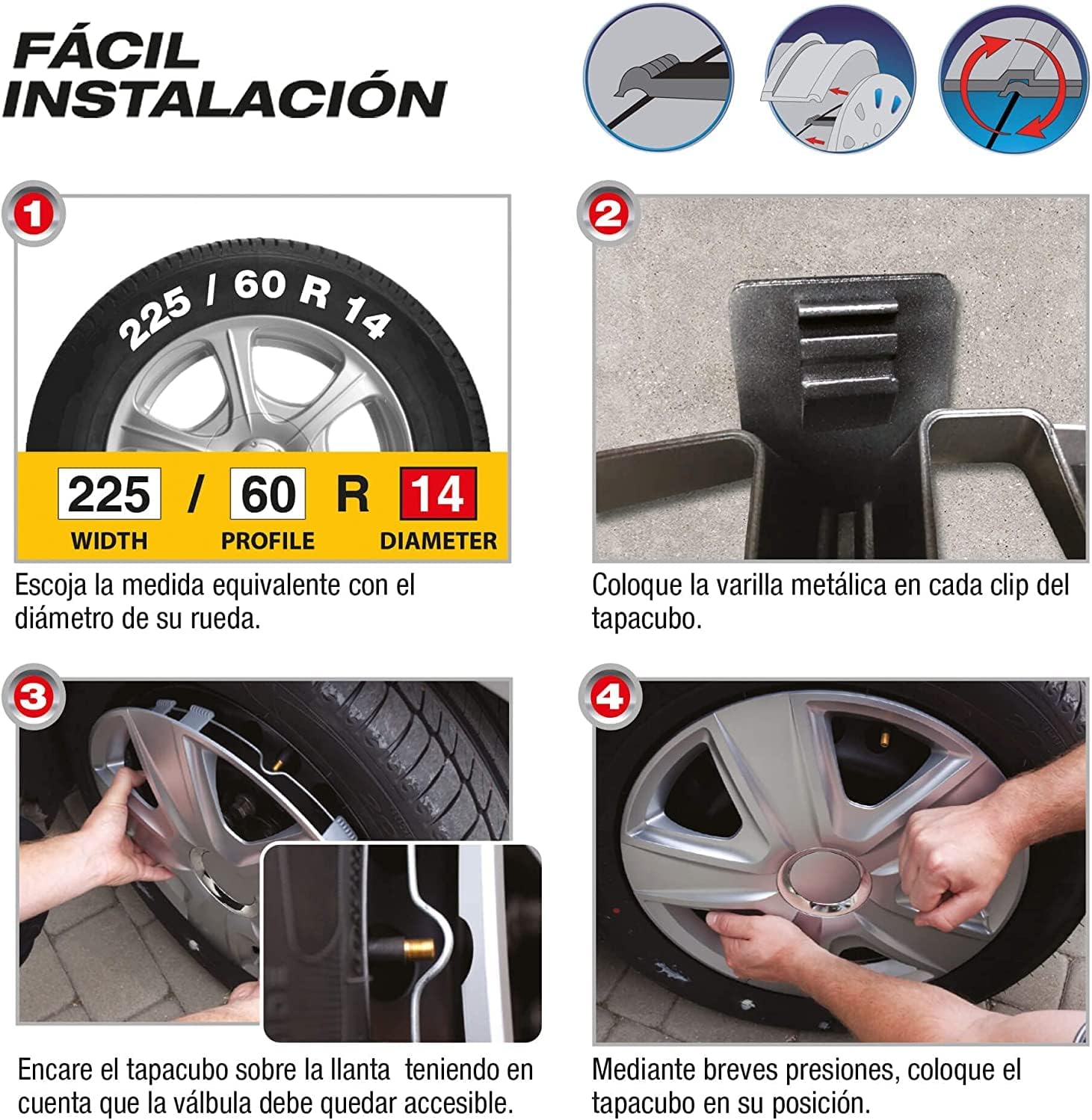 FÁCIL INSTALACIÓN

1

225 / 60 R 14

225 / 60 R 14
WIDTH PROFILE DIAMETER

Escoja la medida equivalente con el diámetro de su rueda.

2

Coloque la varilla metálica en cada clip del tapacubo.

3

Encare el tapacubo sobre la llanta teniendo en cuenta que la válbula debe quedar accesible.

4

Mediante breves presiones, coloque el tapacubo en su posición.