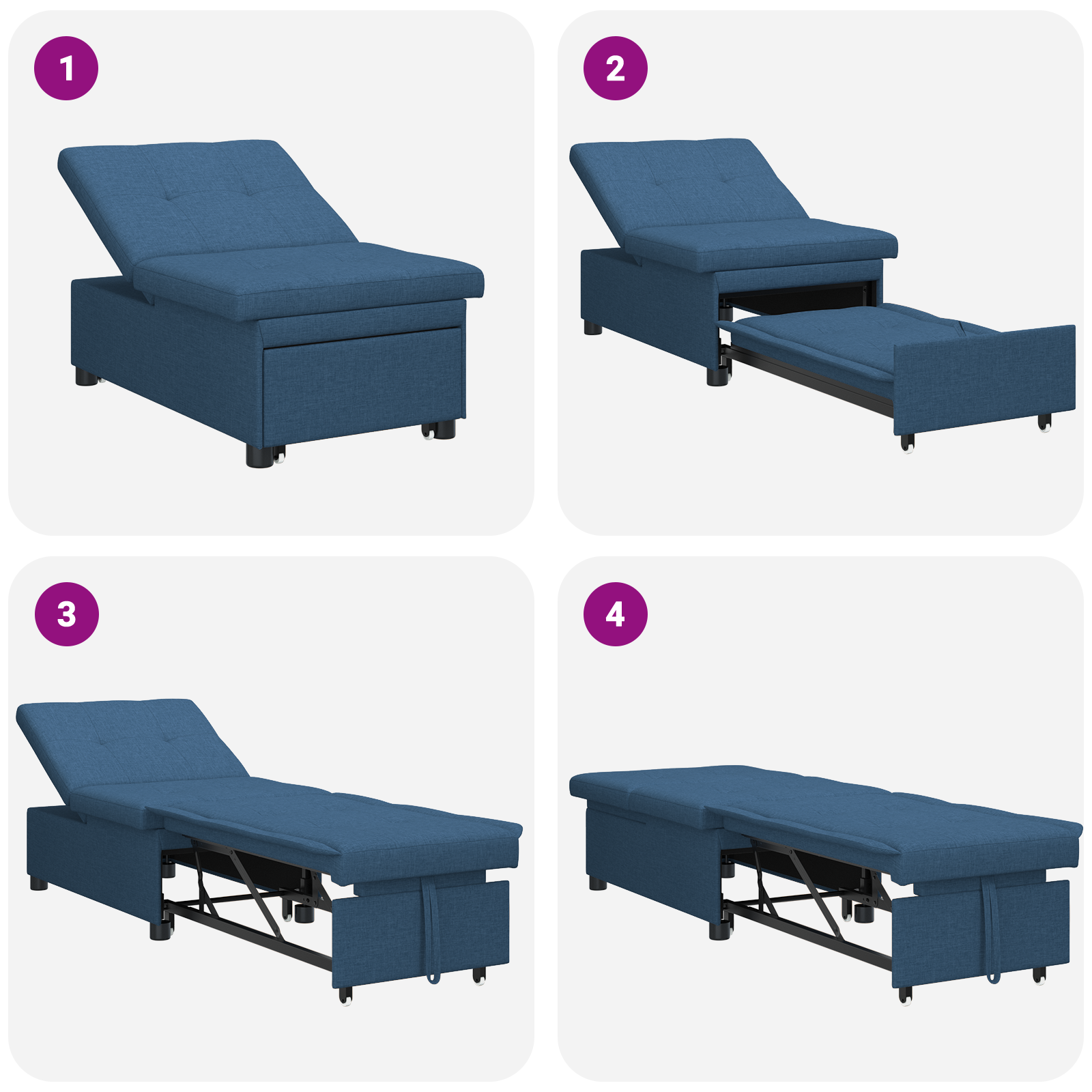 1

2

3

4