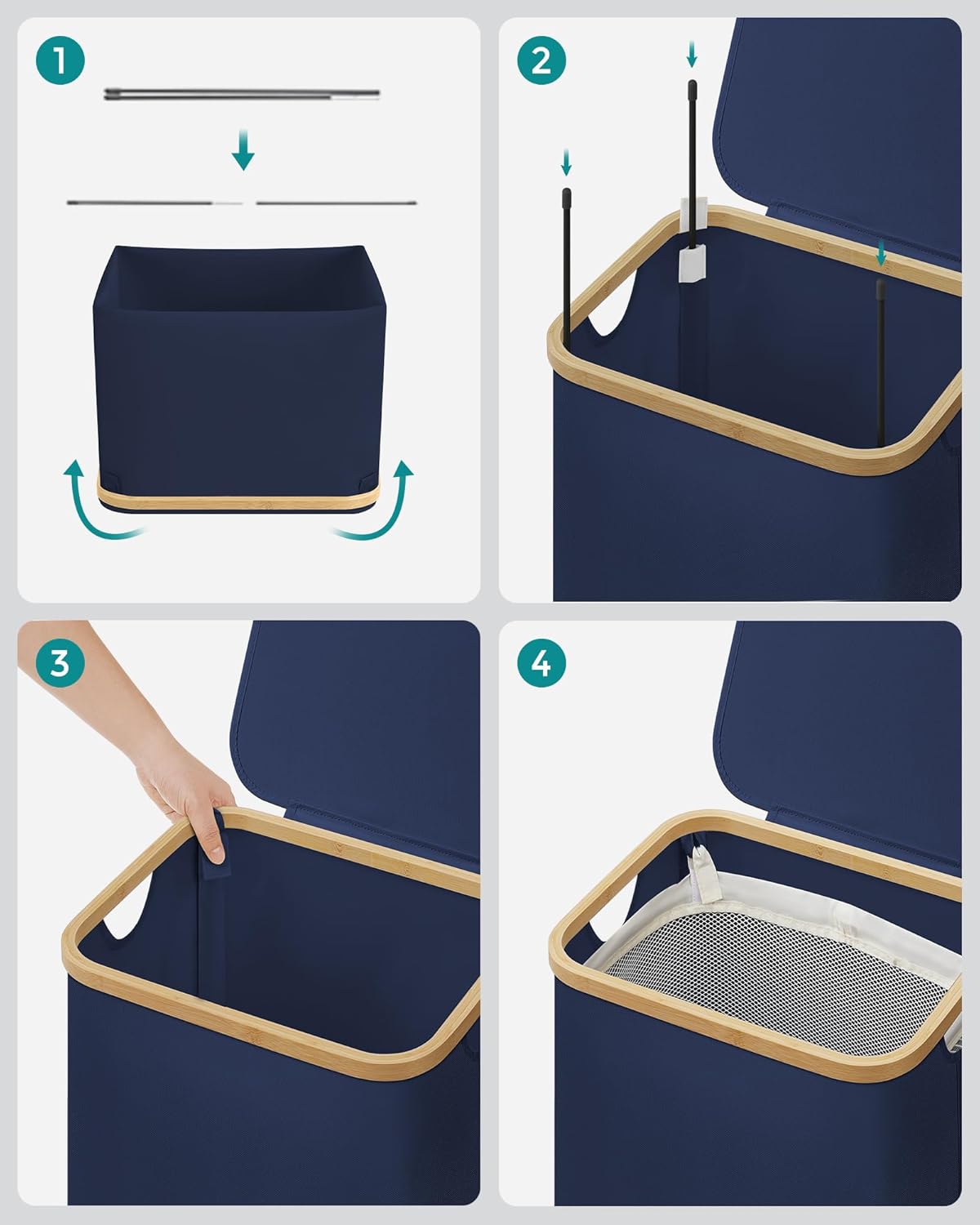 1

2

3

4