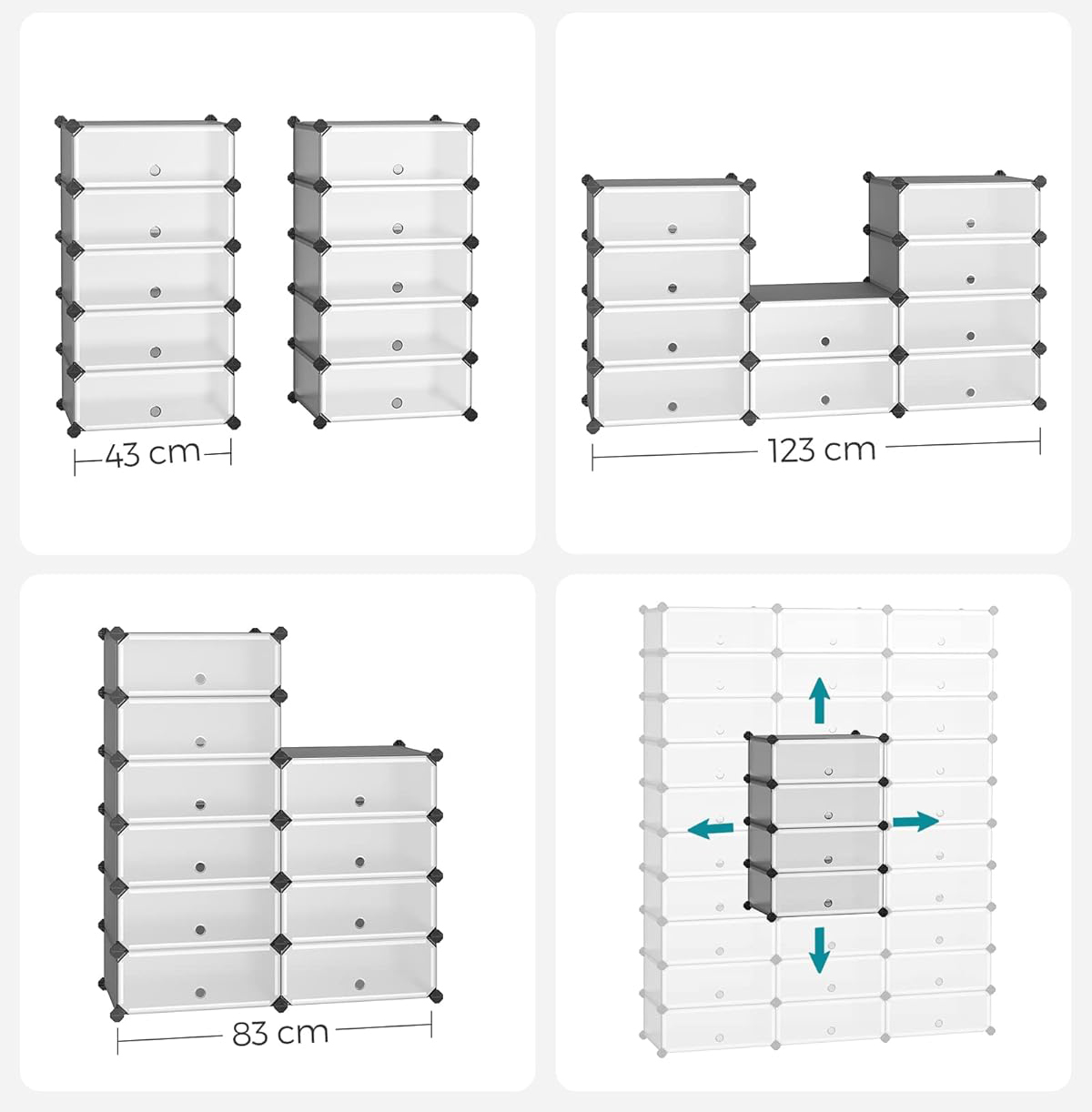 43 cm

123 cm

83 cm