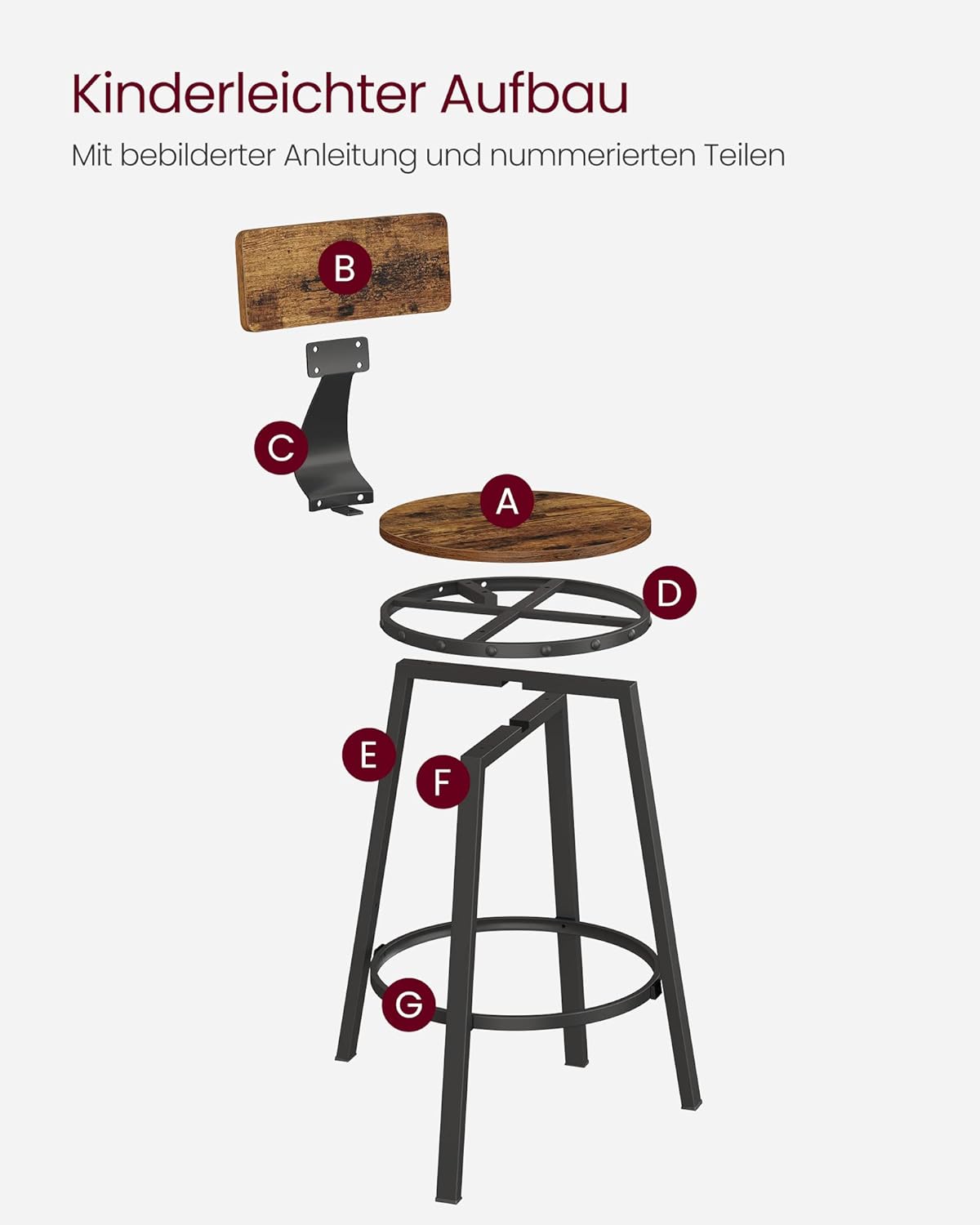 Kinderleichter Aufbau

Mit bebilderter Anleitung und nummerierten Teilen

B

C

A

D

E

F

G