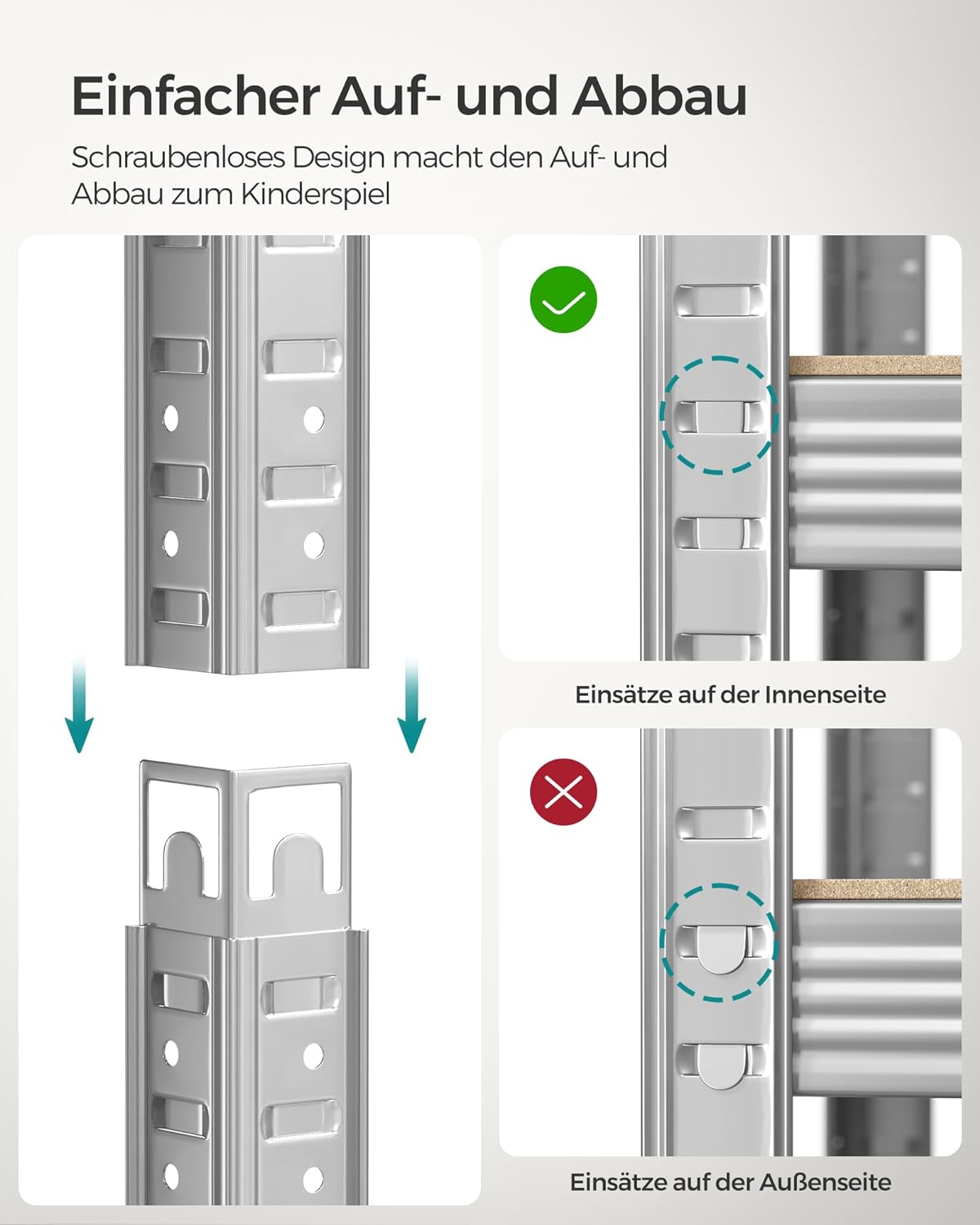 Einfacher Auf- und Abbau

Schraubenloses Design macht den Auf- und Abbau zum Kinderspiel

Einsätze auf der Innenseite

Einsätze auf der Außenseite