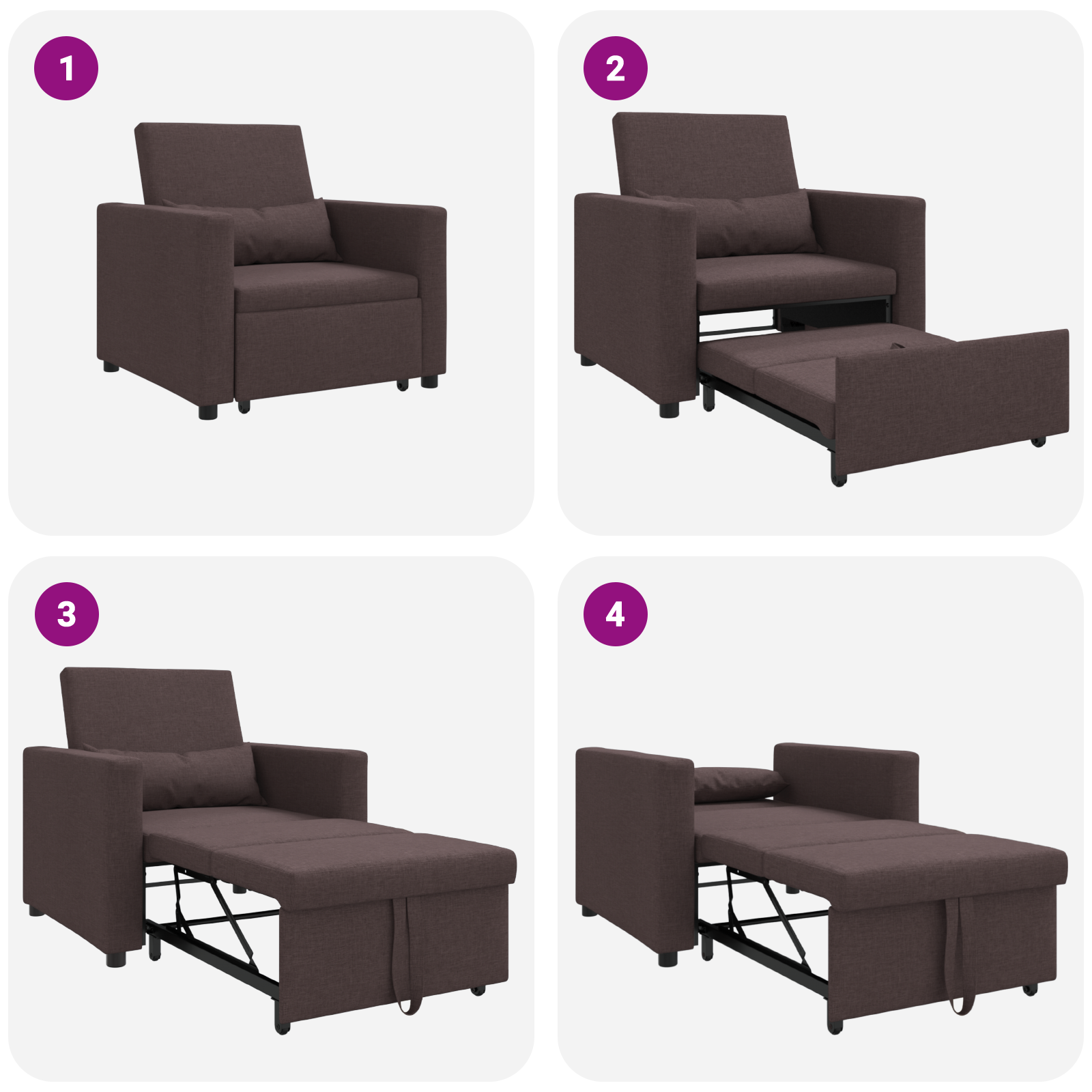 1

2

3

4