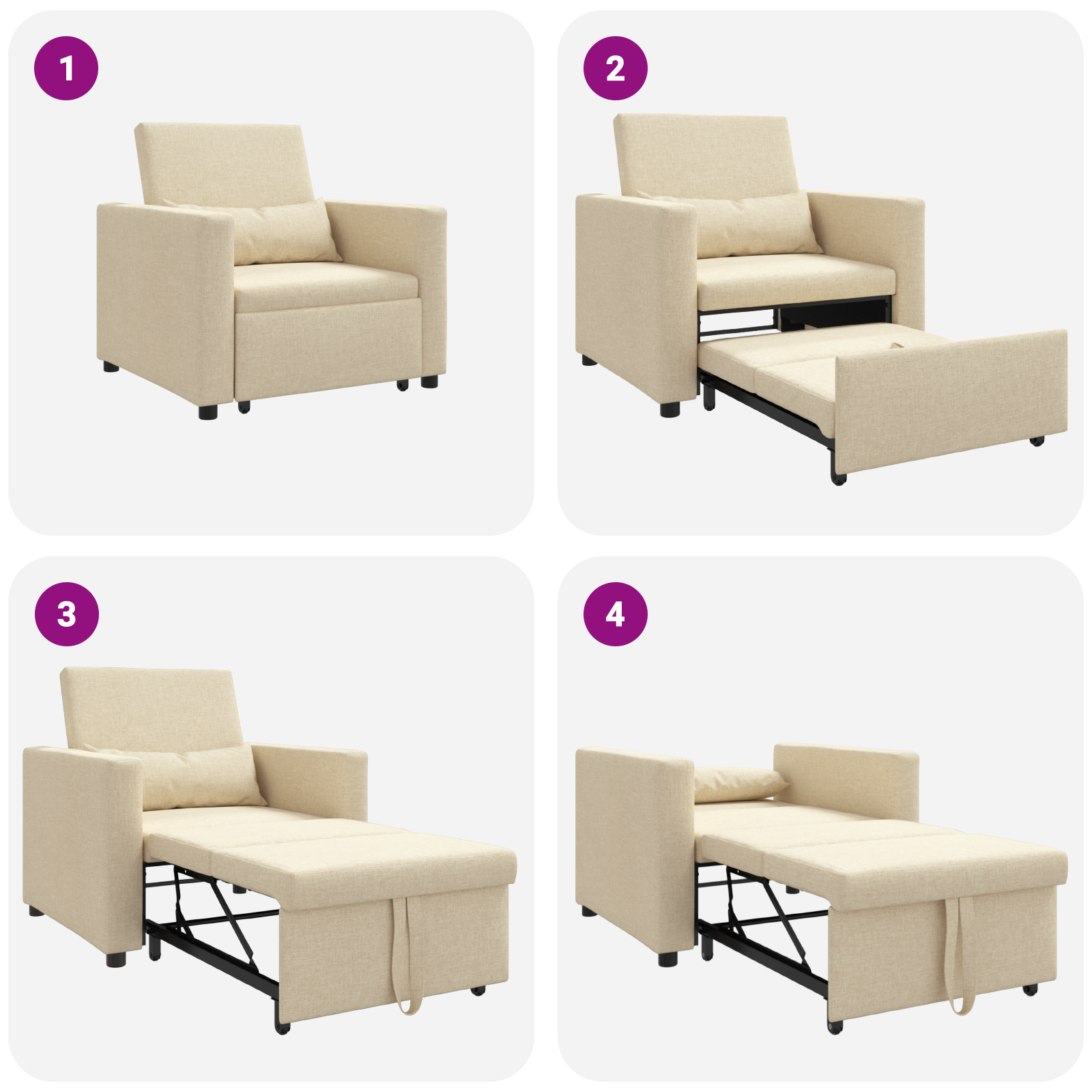 1

2

3

4