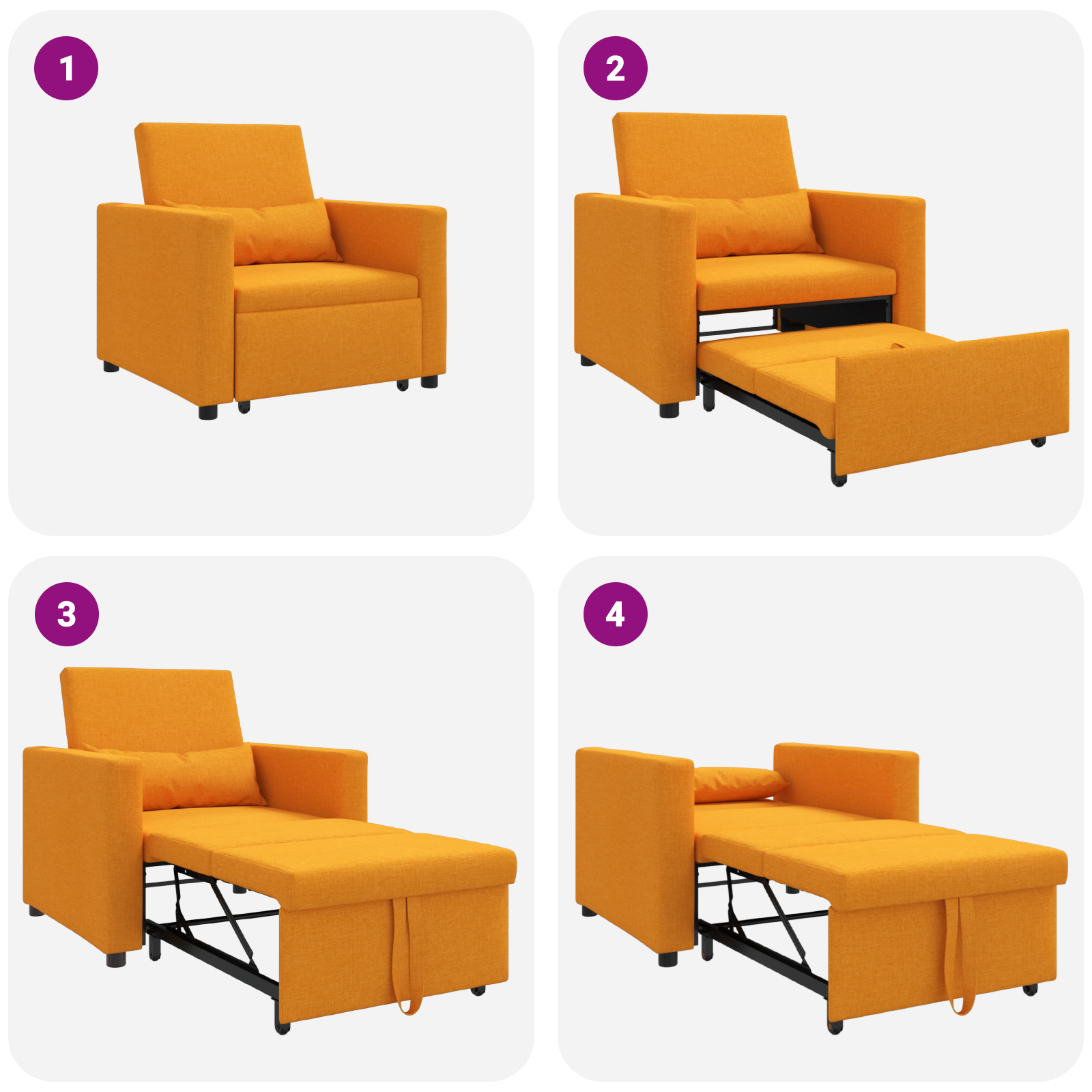 1

2

3

4