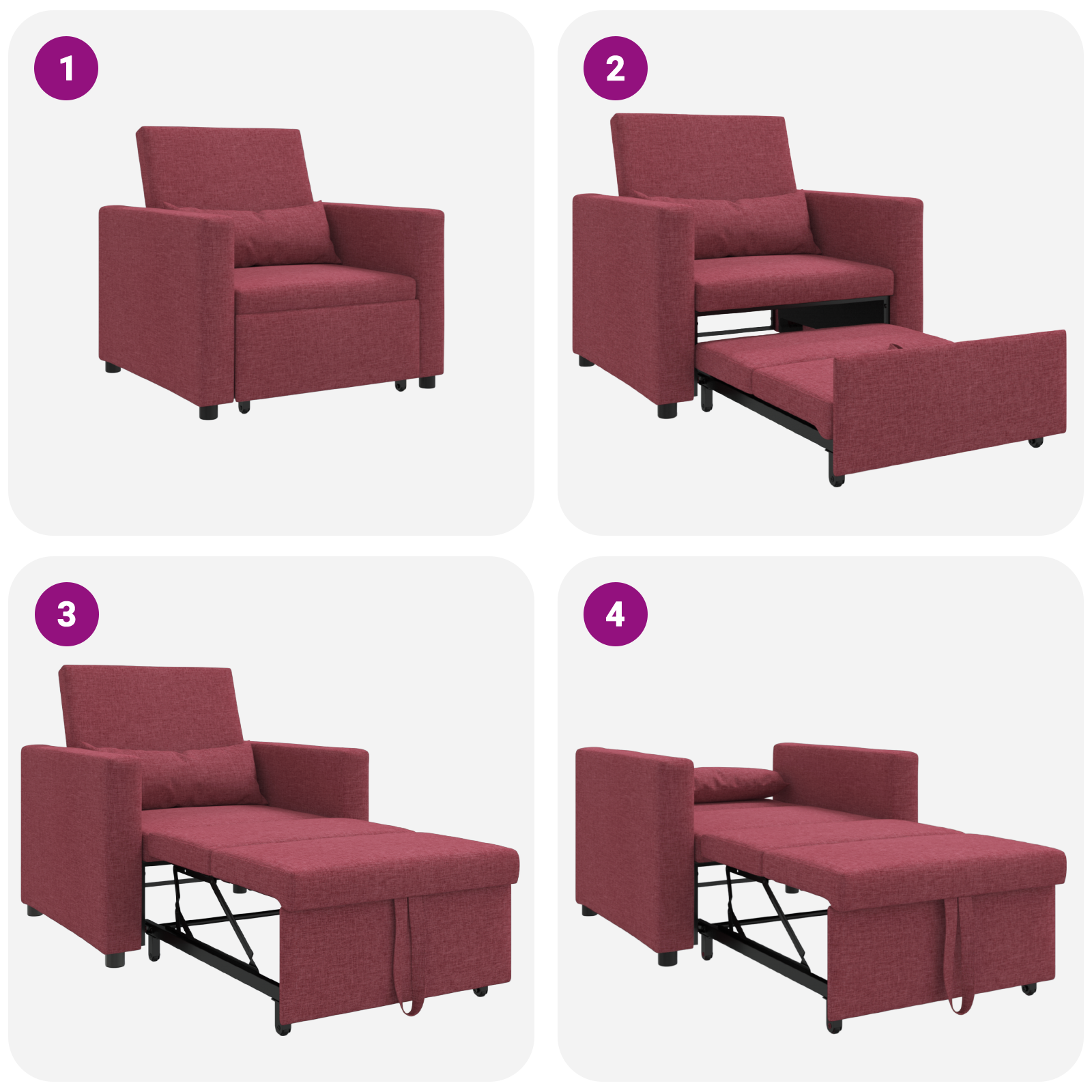 1

2

3

4