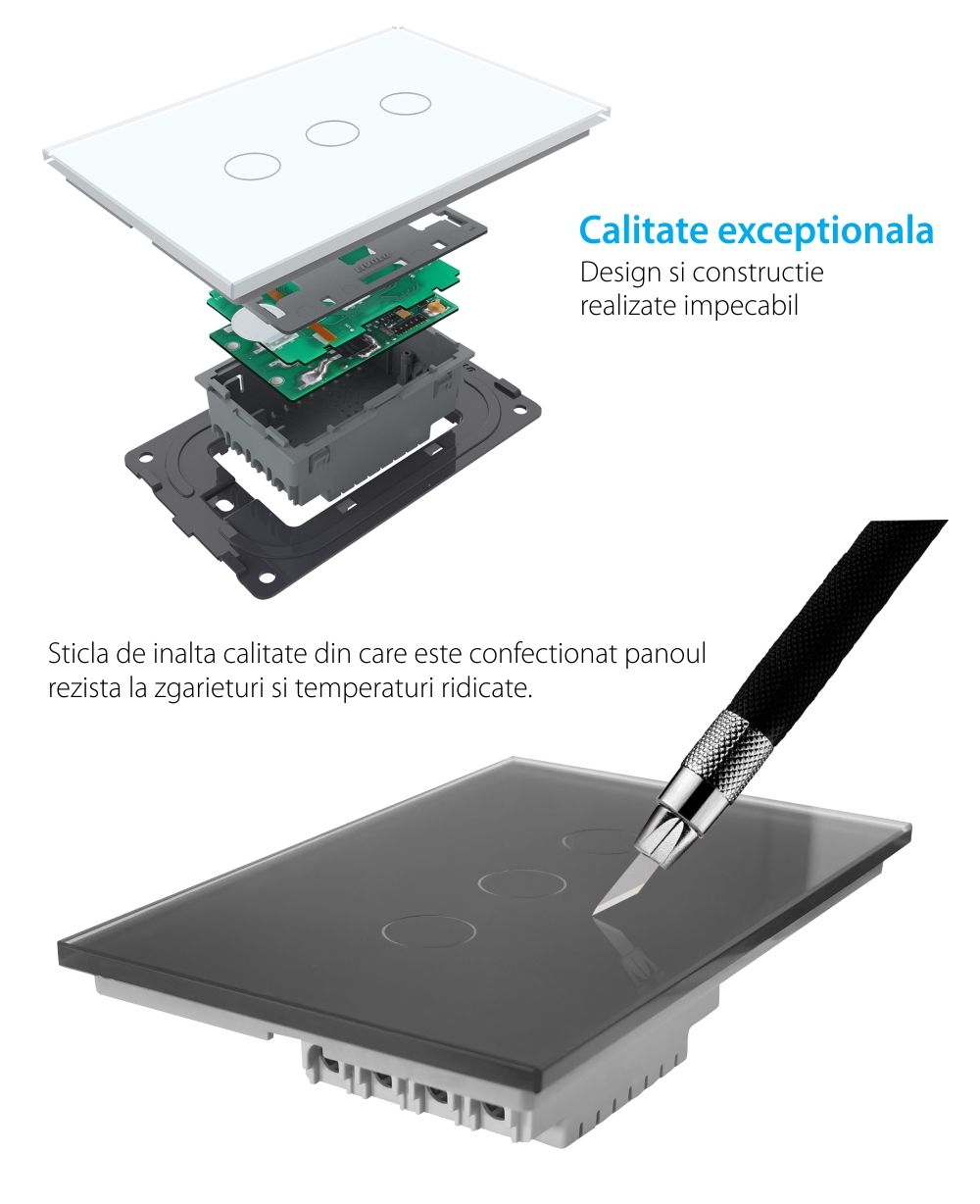 Calitate exceptionala
Design si constructie realizate impecabil

Sticla de inalta calitate din care este confectionat panoul rezista la zgarieturi si temperaturi ridicate.