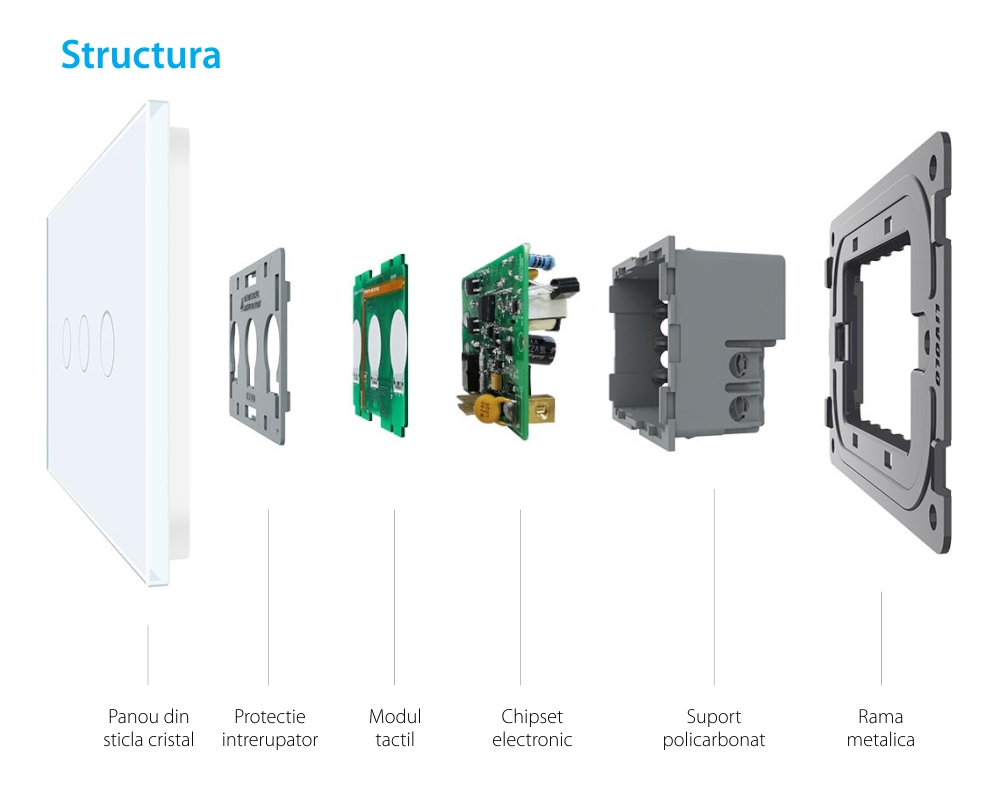 Structura

LIVOLO

Panou din sticla cristal

Protectie intrerupator

Modul tactil

Chipset electronic

Suport policarbonat

Rama metalica