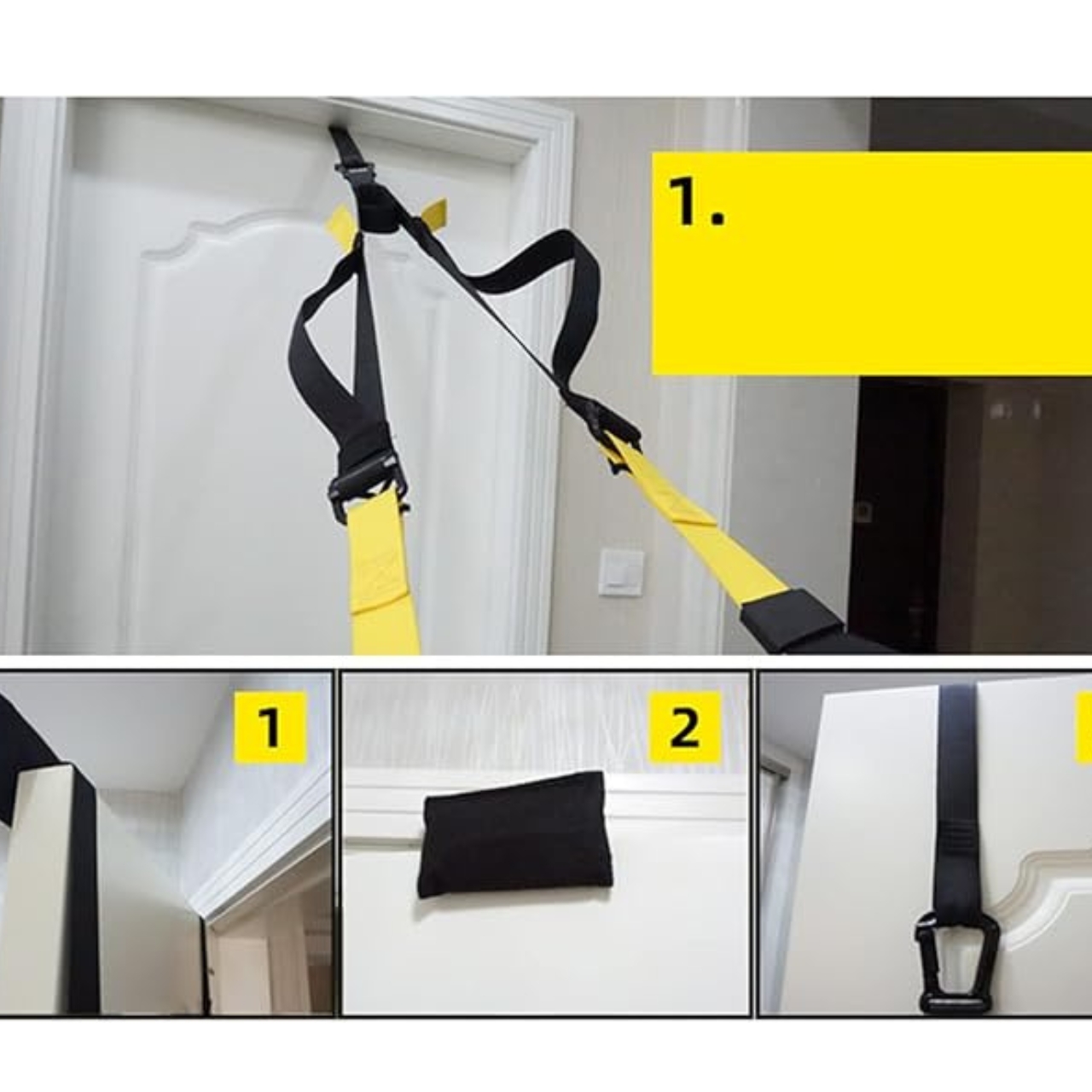 1.

1

2