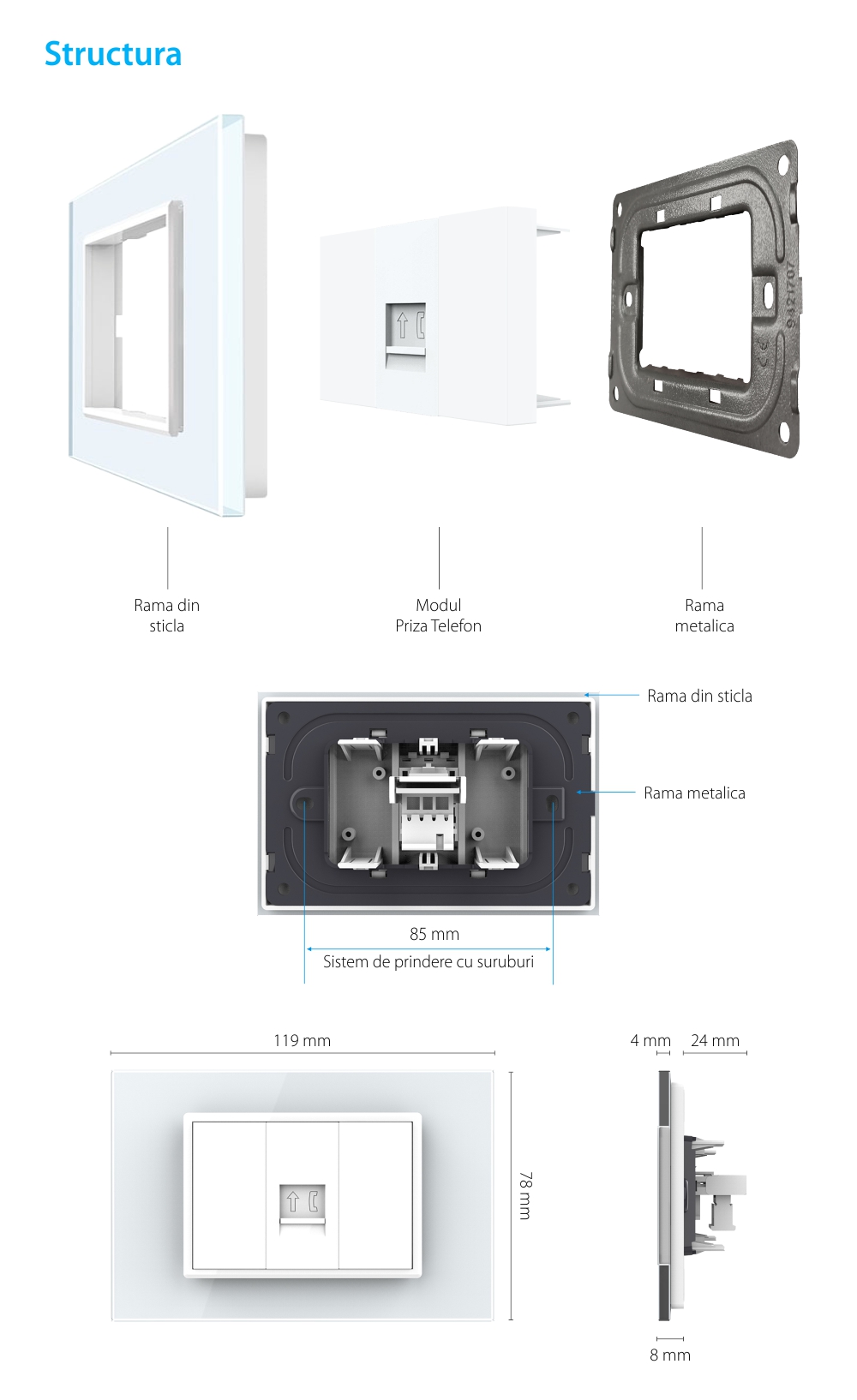 Structura

Rama din sticla

Modul Priza Telefon

Rama metalica

Rama din sticla

Rama metalica

85 mm

Sistem de prindere cu suruburi

119 mm

78 mm

4 mm

24 mm

8 mm