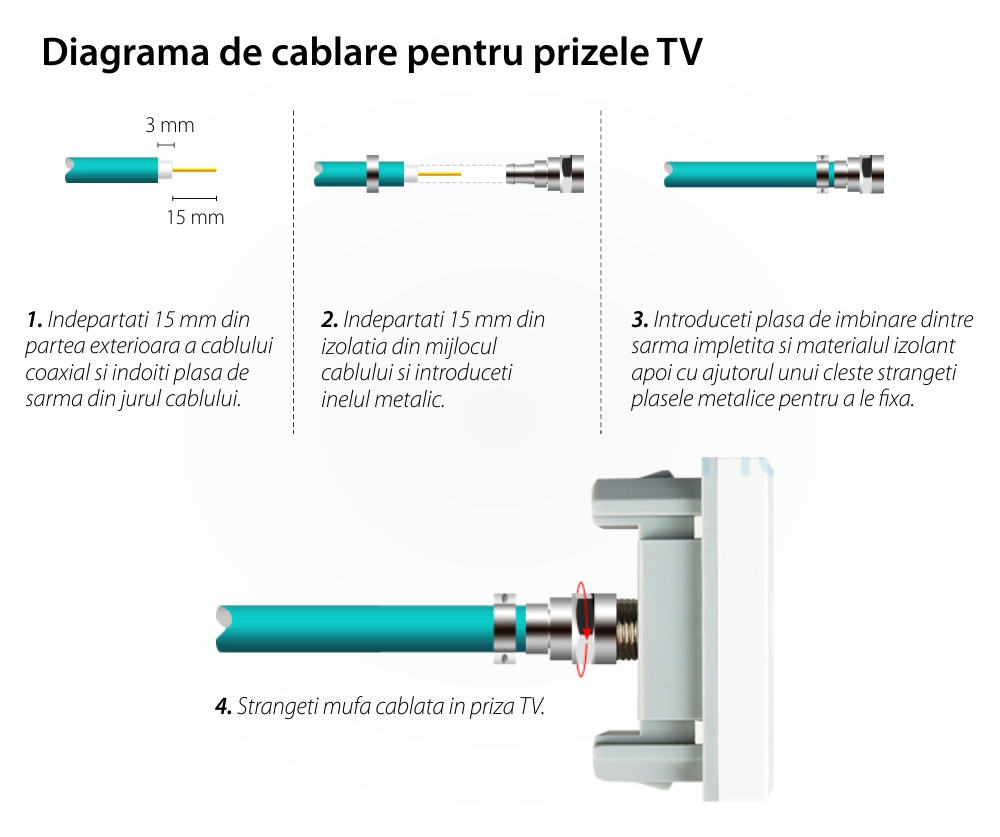 Diagrama de cablare pentru prizele TV

3 mm

15 mm

1. Indepartati 15 mm din partea exterioara a cablului coaxial si indoiti plasa de sarma din jurul cablului.

2. Indepartati 15 mm din izolatia din mijlocul cablului si introduceti inelul metalic.

3. Introduceti plasa de imbinare dintre sarma impletita si materialul izolant apoi cu ajutorul unui cleste strangeti plasele metalice pentru a le fixa.

4. Strangeti mufa cablata in priza TV.