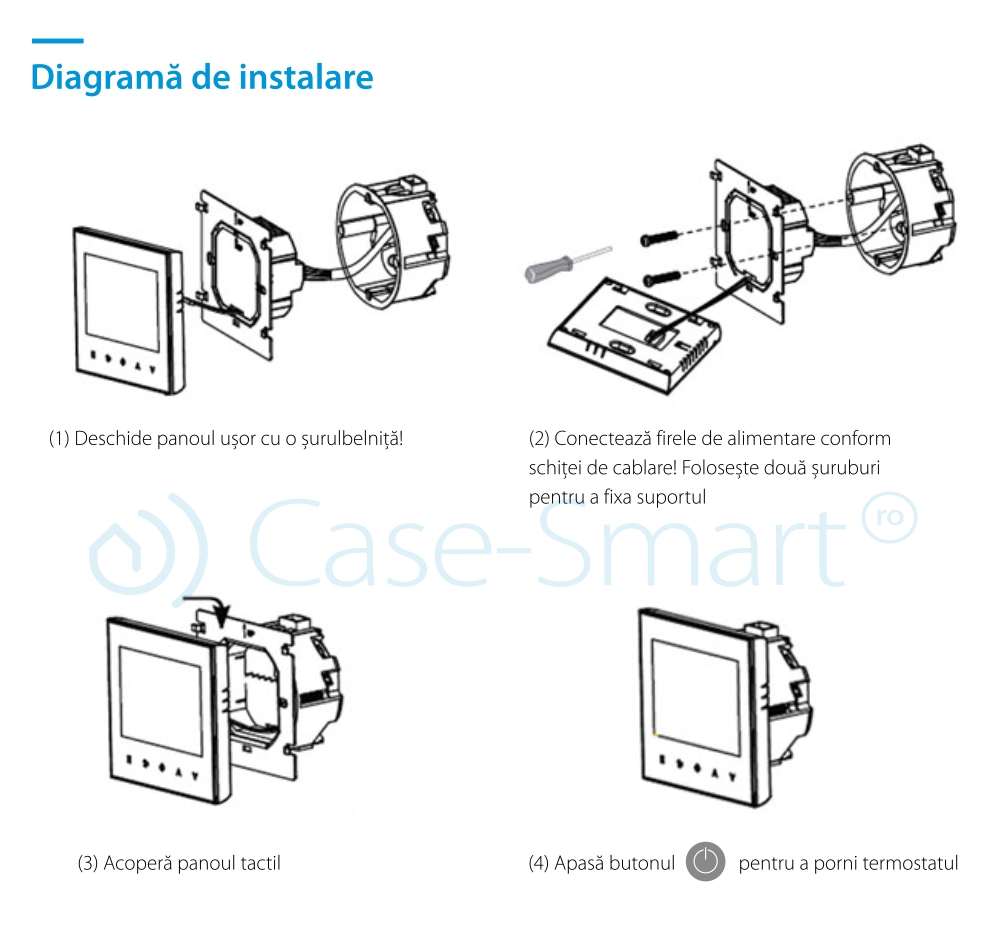 Diagramă de instalare

(1) Deschide panoul ușor cu o șurulbelniță!

(2) Conectează firele de alimentare conform schiței de cablare! Folosește două șuruburi pentru a fixa suportul

Case-Smart ro

(3) Acoperă panoul tactil

(4) Apasă butonul pentru a porni termostatul