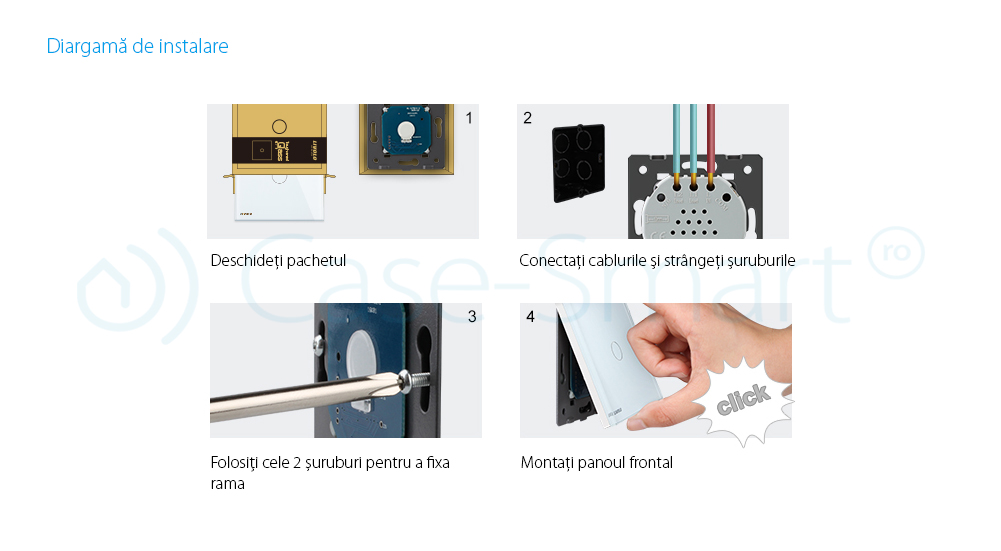 Diargamă de instalare

1

Deschideți pachetul

2

Conectați cablurile și strângeți șuruburile

Case-Smart ro

3

Folosiți cele 2 șuruburi pentru a fixa rama

4

click

Montați panoul frontal